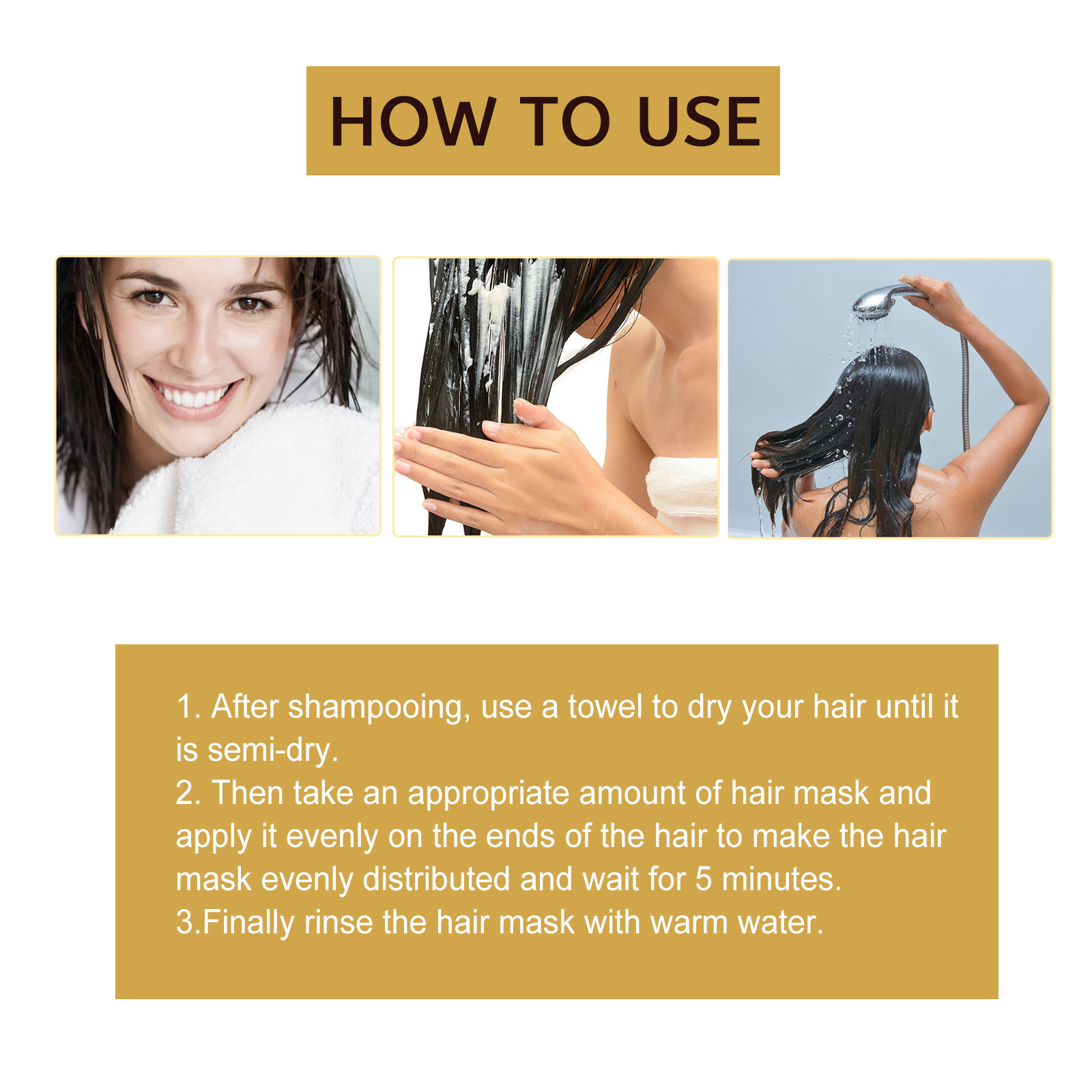 HOW TO USE

1. After shampooing, use a towel to dry your hair until it is semi-dry.
2. Then take an appropriate amount of hair mask and apply it evenly on the ends of the hair to make the hair mask evenly distributed and wait for 5 minutes.
3.Finally rinse the hair mask with warm water.