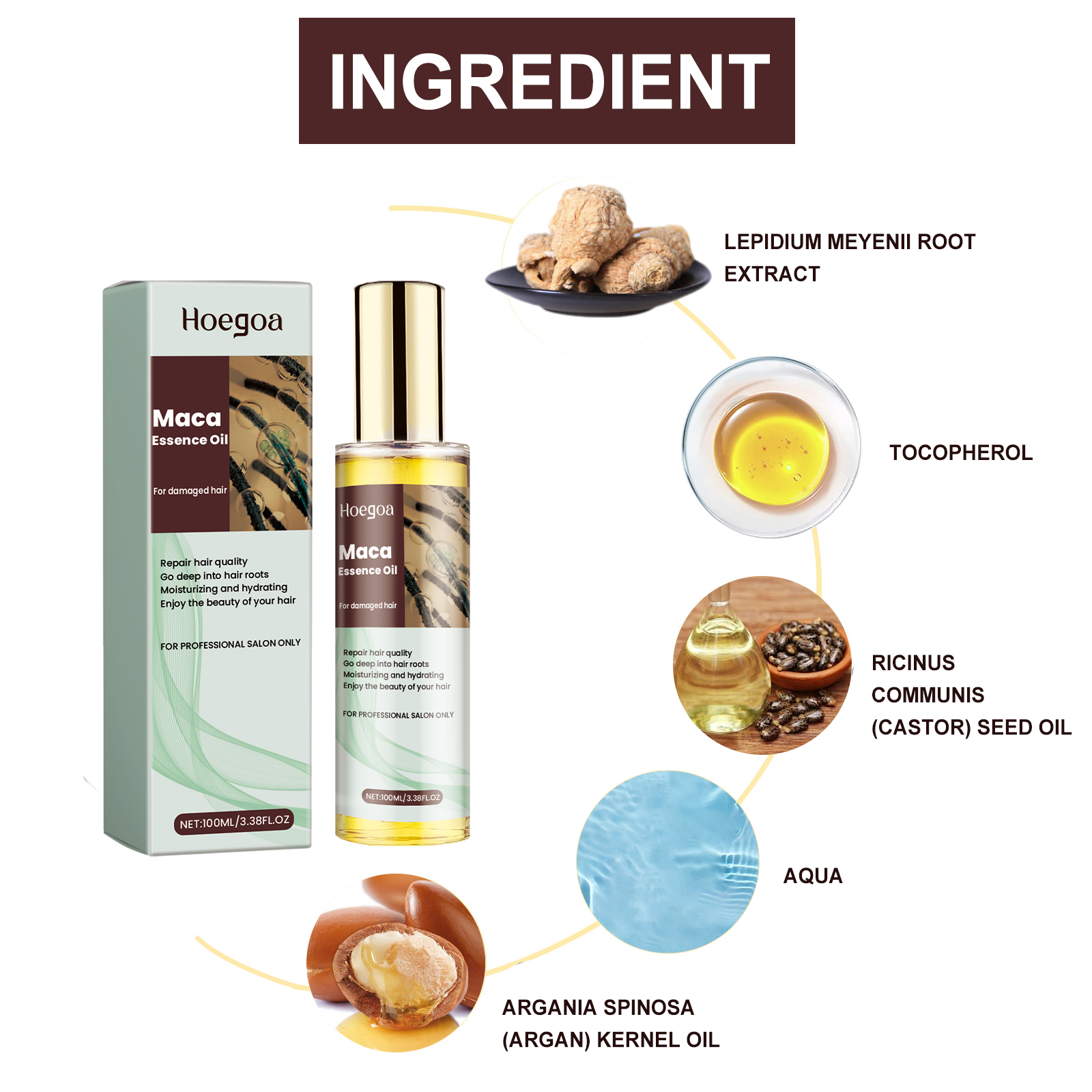 INGREDIENT

Hoegoa

Maca
Essence Oil

For damaged hair

Repair hair quality
Go deep into hair roots
Moisturizing and hydrating
Enjoy the beauty of your hair

FOR PROFESSIONAL SALON ONLY

NET:100ML/3.38FL.OZ

Hoegoa

Maca
Essence Oil

For damaged hair

Repair hair quality
Go deep into hair roots
Moisturizing and hydrating
Enjoy the beauty of your hair

FOR PROFESSIONAL SALON ONLY

NET:100ML/3.38FL.OZ

LEPIDIUM MEYENII ROOT EXTRACT

TOCOPHEROL

RICINUS COMMUNIS (CASTOR) SEED OIL

AQUA

ARGANIA SPINOSA (ARGAN) KERNEL OIL