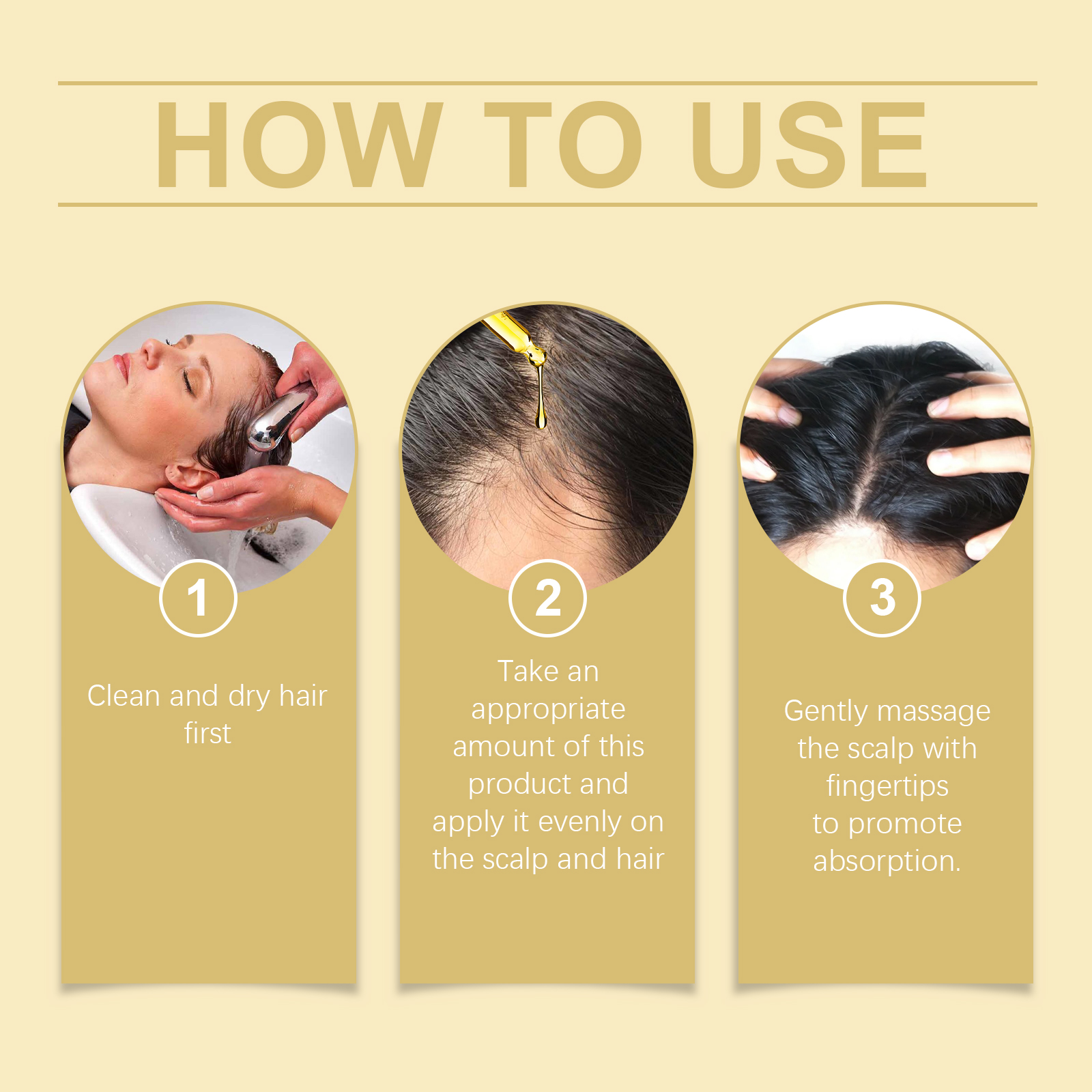 HOW TO USE

1

Clean and dry hair first

2

Take an appropriate amount of this product and apply it evenly on the scalp and hair

3

Gently massage the scalp with fingertips to promote absorption.