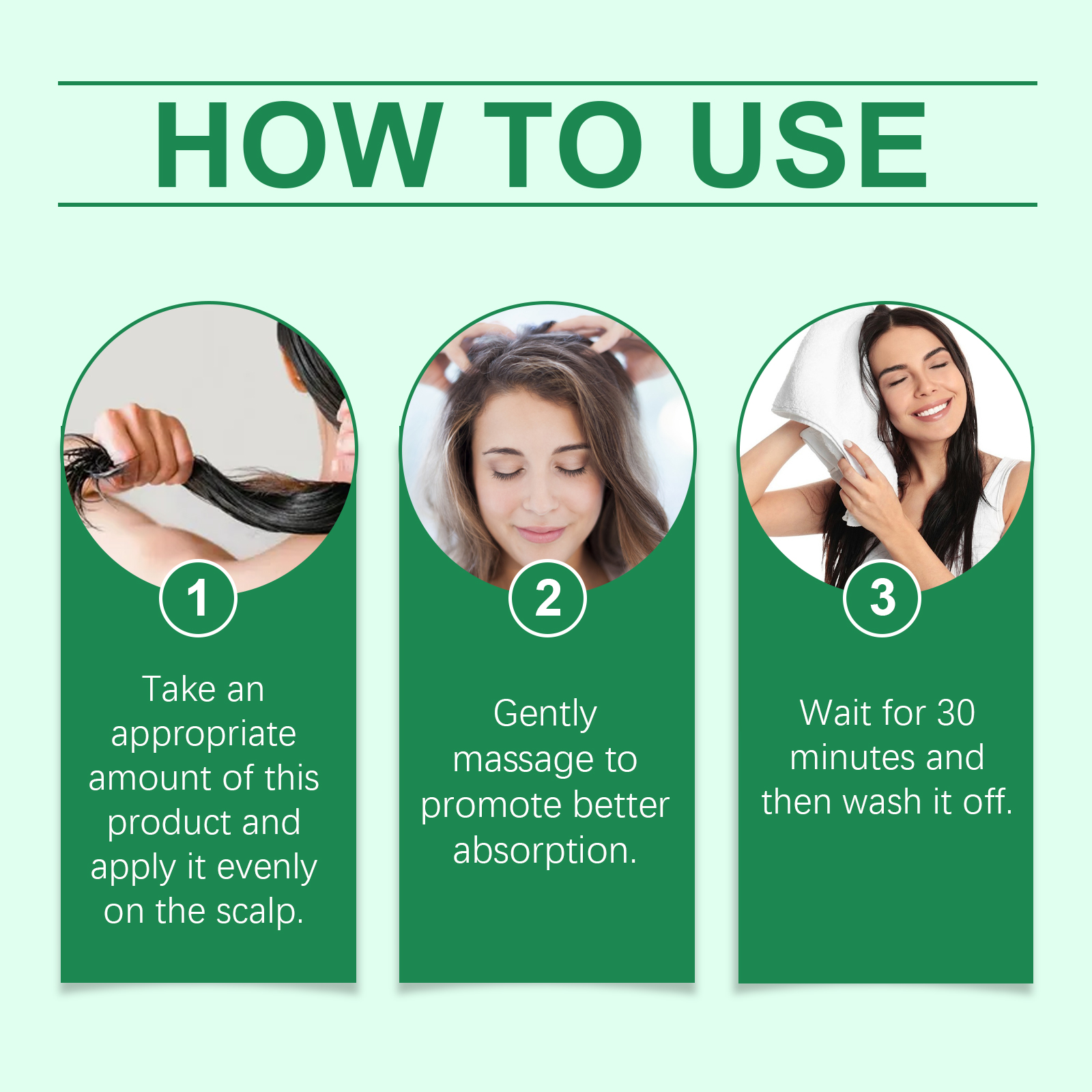 HOW TO USE

1

Take an appropriate amount of this product and apply it evenly on the scalp.

2

Gently massage to promote better absorption.

3

Wait for 30 minutes and then wash it off.