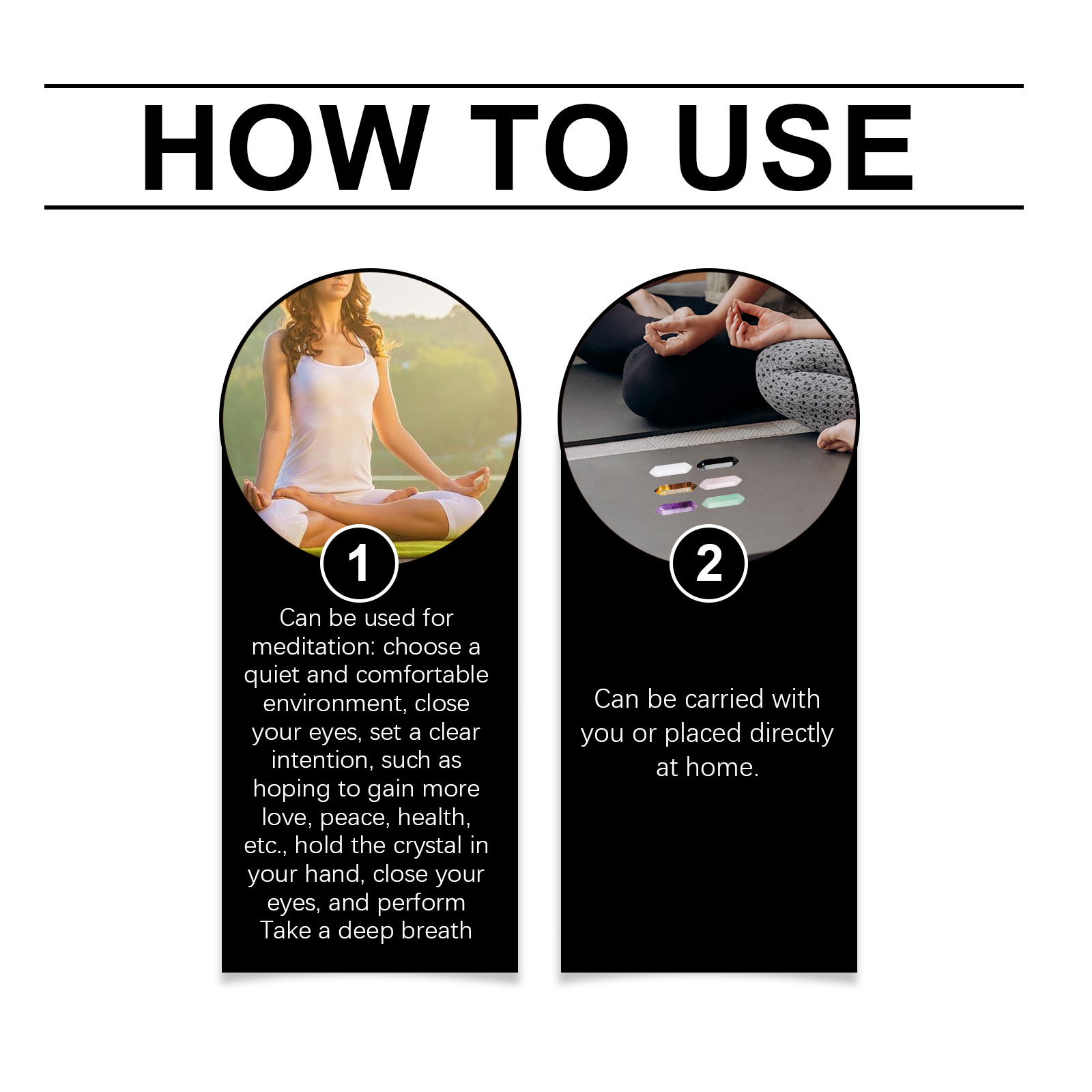 HOW TO USE

1

Can be used for meditation: choose a quiet and comfortable environment, close your eyes, set a clear intention, such as hoping to gain more love, peace, health, etc., hold the crystal in your hand, close your eyes, and perform Take a deep breath

2

Can be carried with you or placed directly at home.