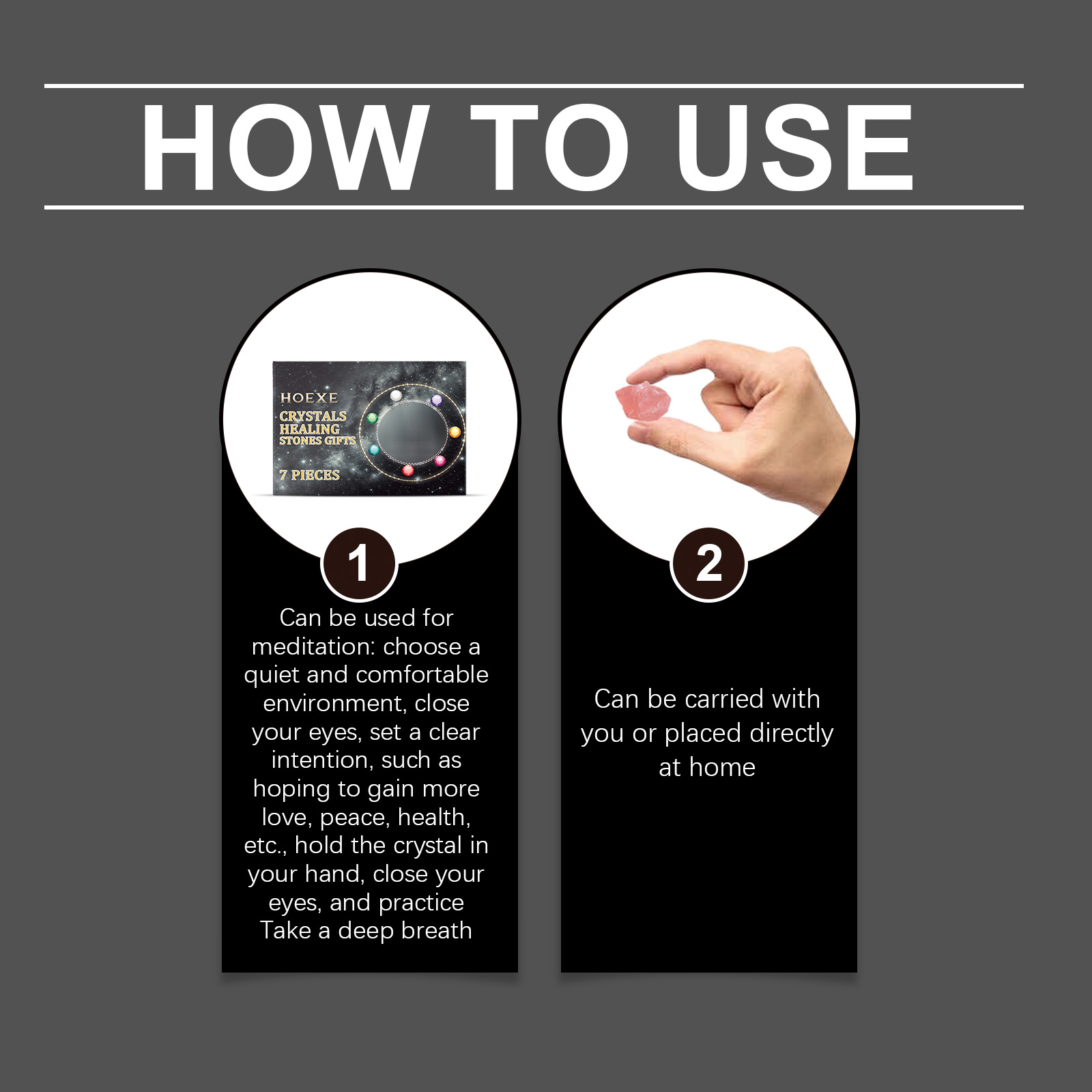 HOW TO USE

HOEXE
CRYSTALS HEALING STONES GIFTS
7 PIECES

1

Can be used for meditation: choose a quiet and comfortable environment, close your eyes, set a clear intention, such as hoping to gain more love, peace, health, etc., hold the crystal in your hand, close your eyes, and practice Take a deep breath

2

Can be carried with you or placed directly at home