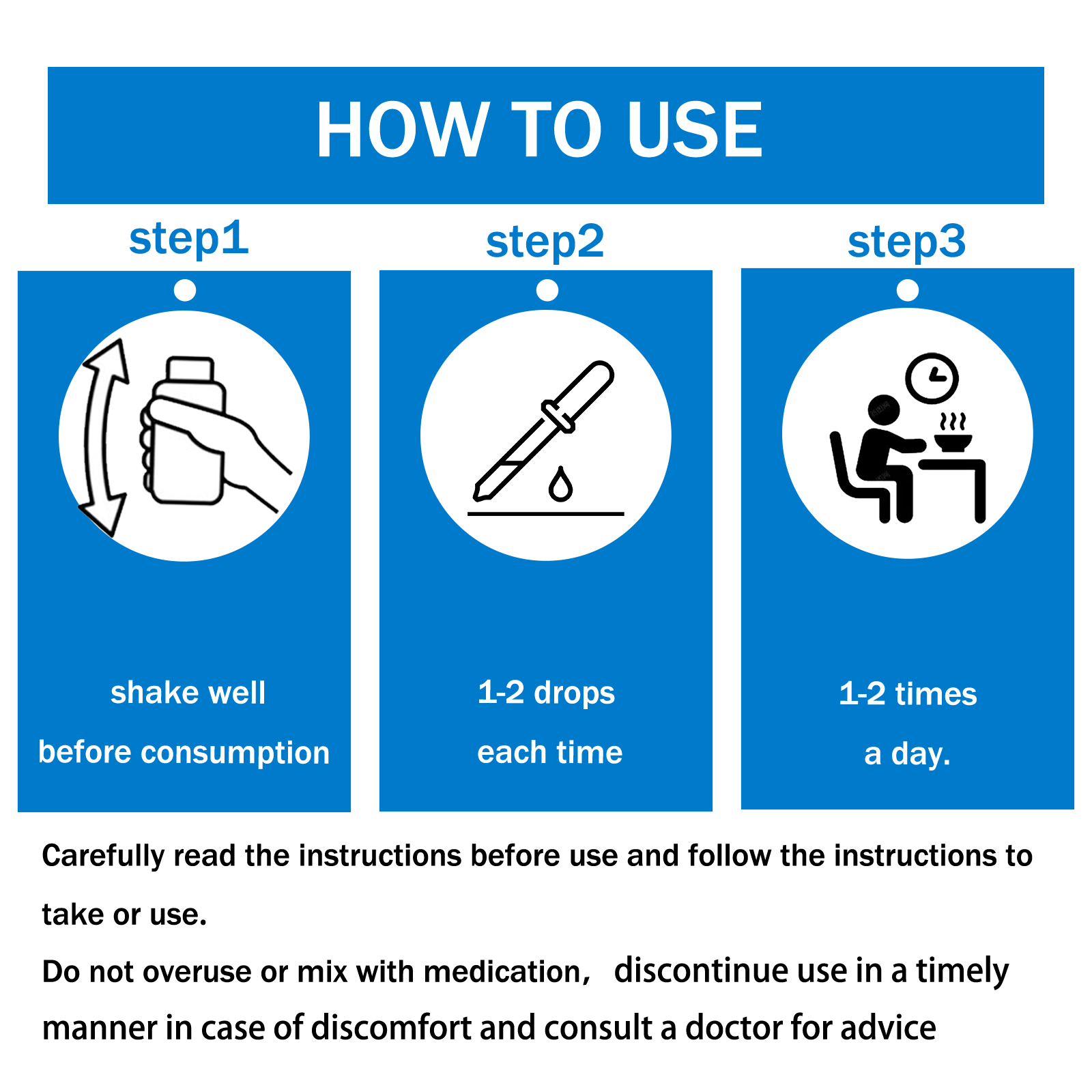 HOW TO USE

step1

shake well

before consumption

step2

1-2 drops

each time

step3

1-2 times

a day.

Carefully read the instructions before use and follow the instructions to take or use.

Do not overuse or mix with medication， discontinue use in a timely manner in case of discomfort and consult a doctor for advice