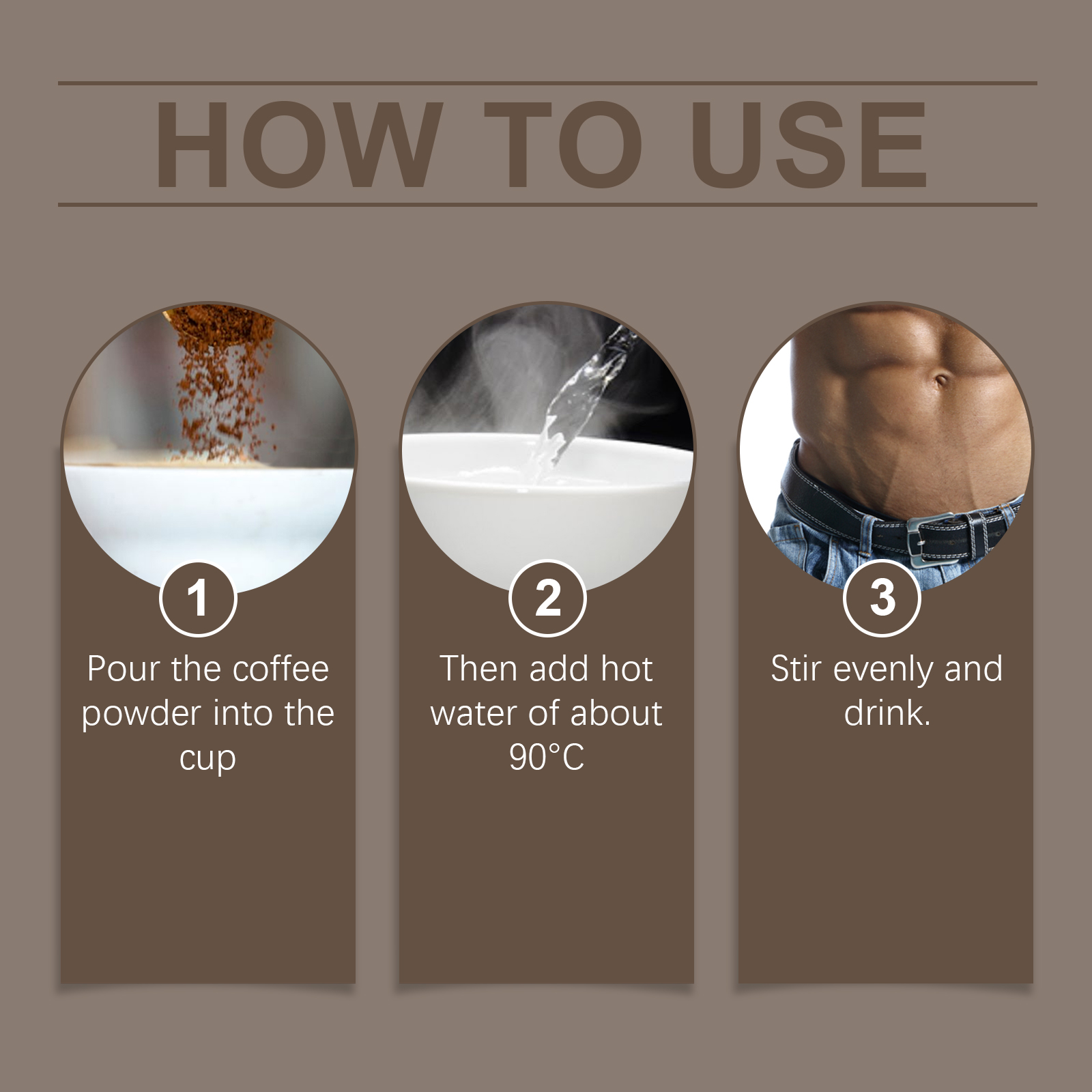 HOW TO USE

1
Pour the coffee powder into the cup

2
Then add hot water of about 90°C

3
Stir evenly and drink.