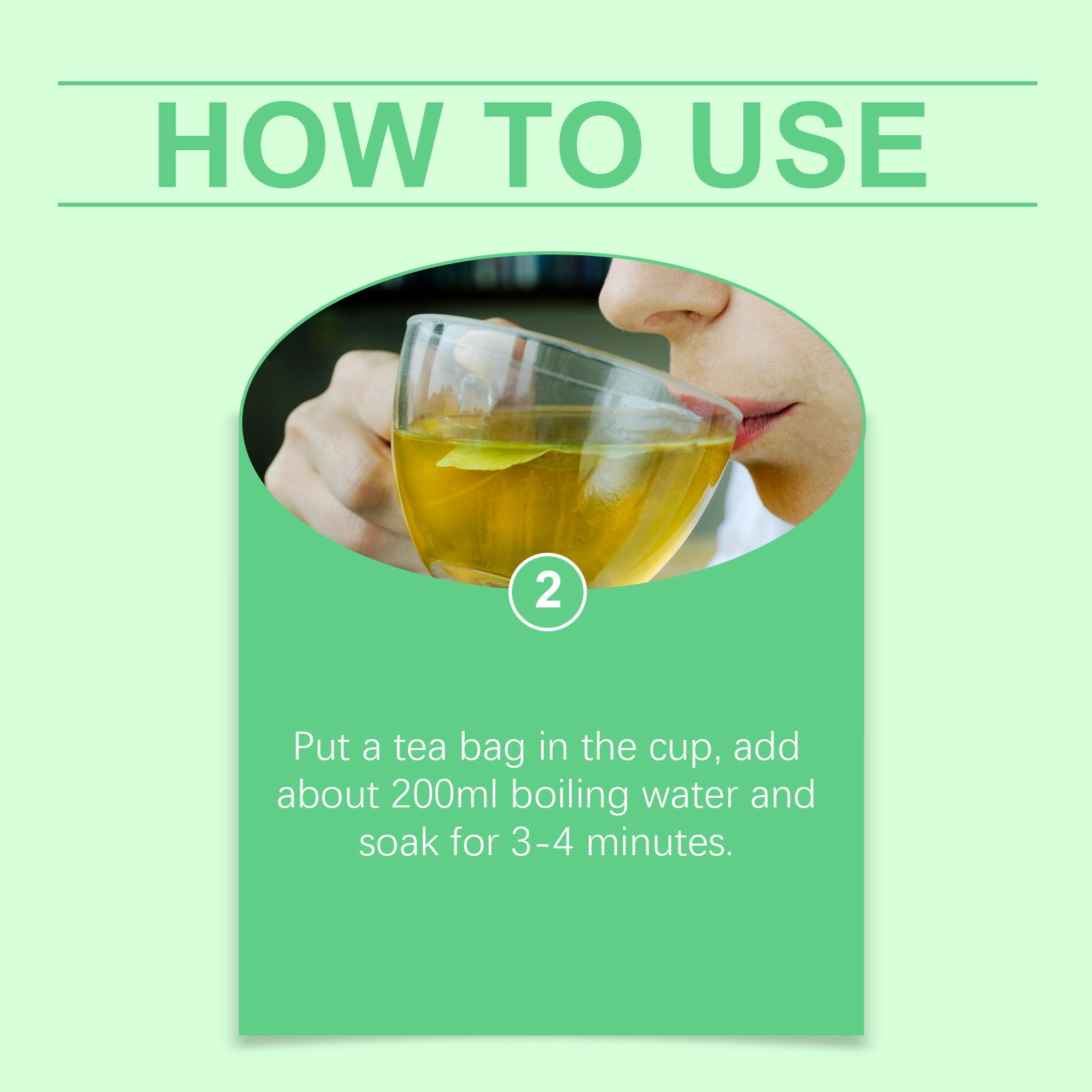 HOW TO USE

2

Put a tea bag in the cup, add about 200ml boiling water and soak for 3-4 minutes.