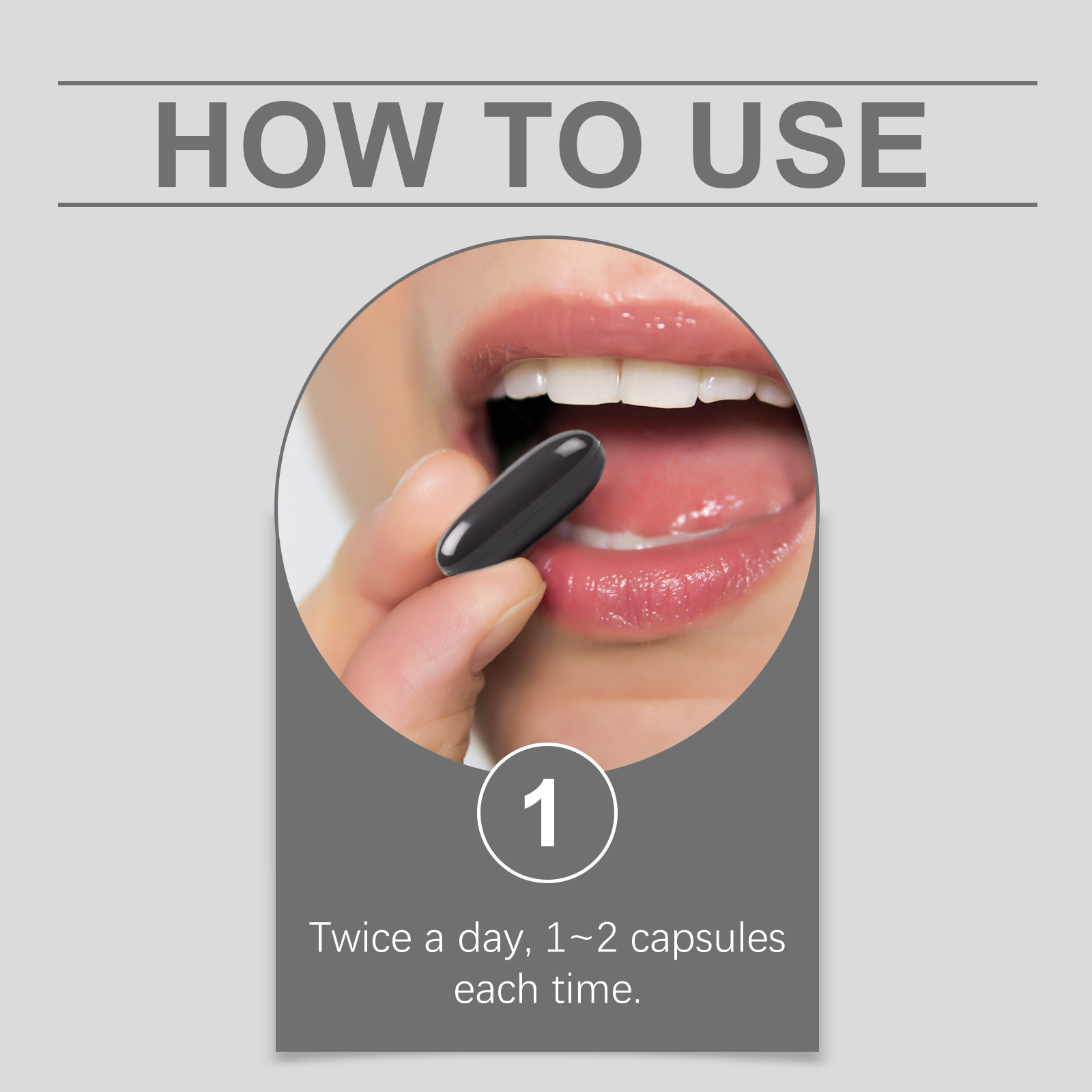 HOW TO USE

1

Twice a day, 1~2 capsules each time.