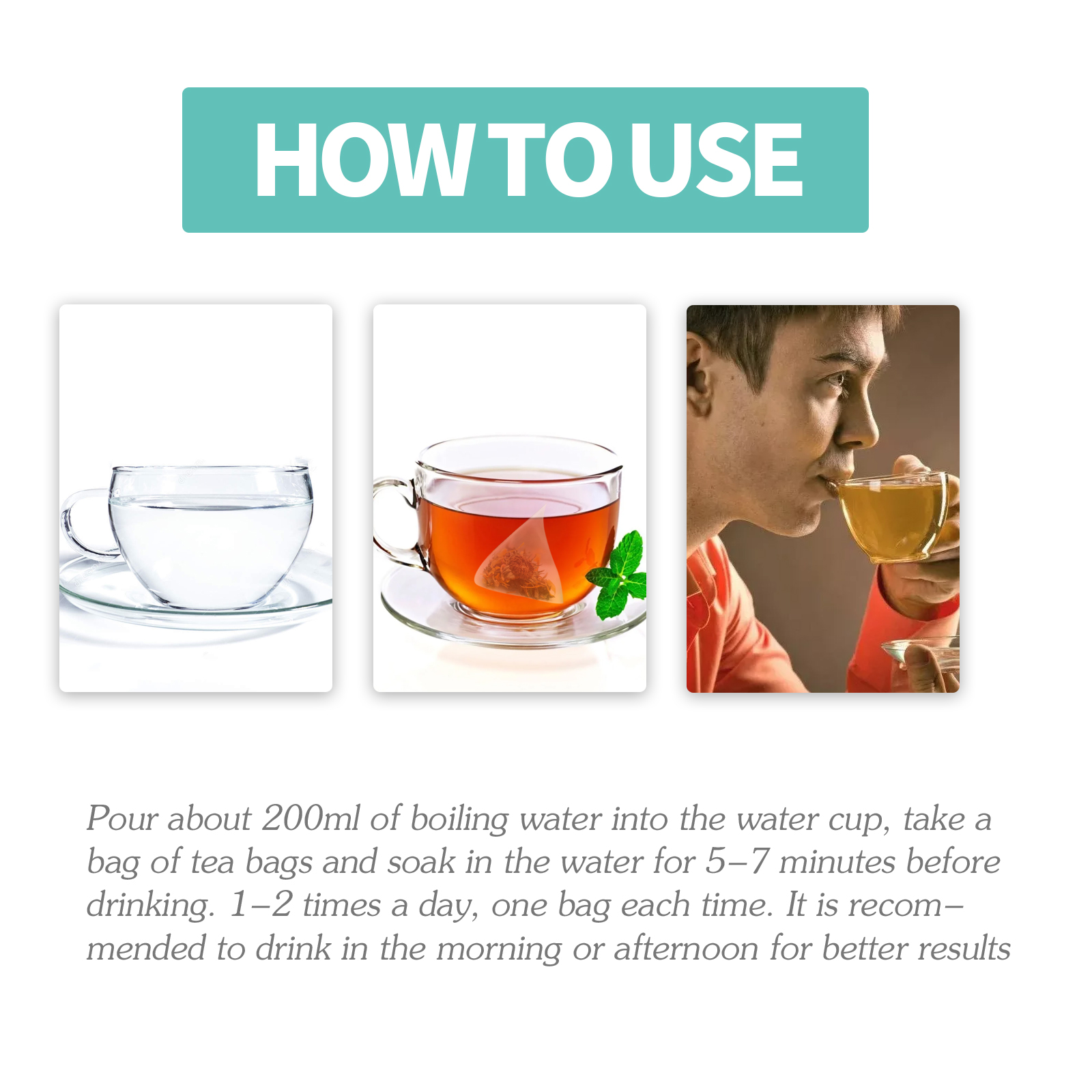 HOW TO USE

Pour about 200ml of boiling water into the water cup, take a bag of tea bags and soak in the water for 5–7 minutes before drinking. 1–2 times a day, one bag each time. It is recommended to drink in the morning or afternoon for better results