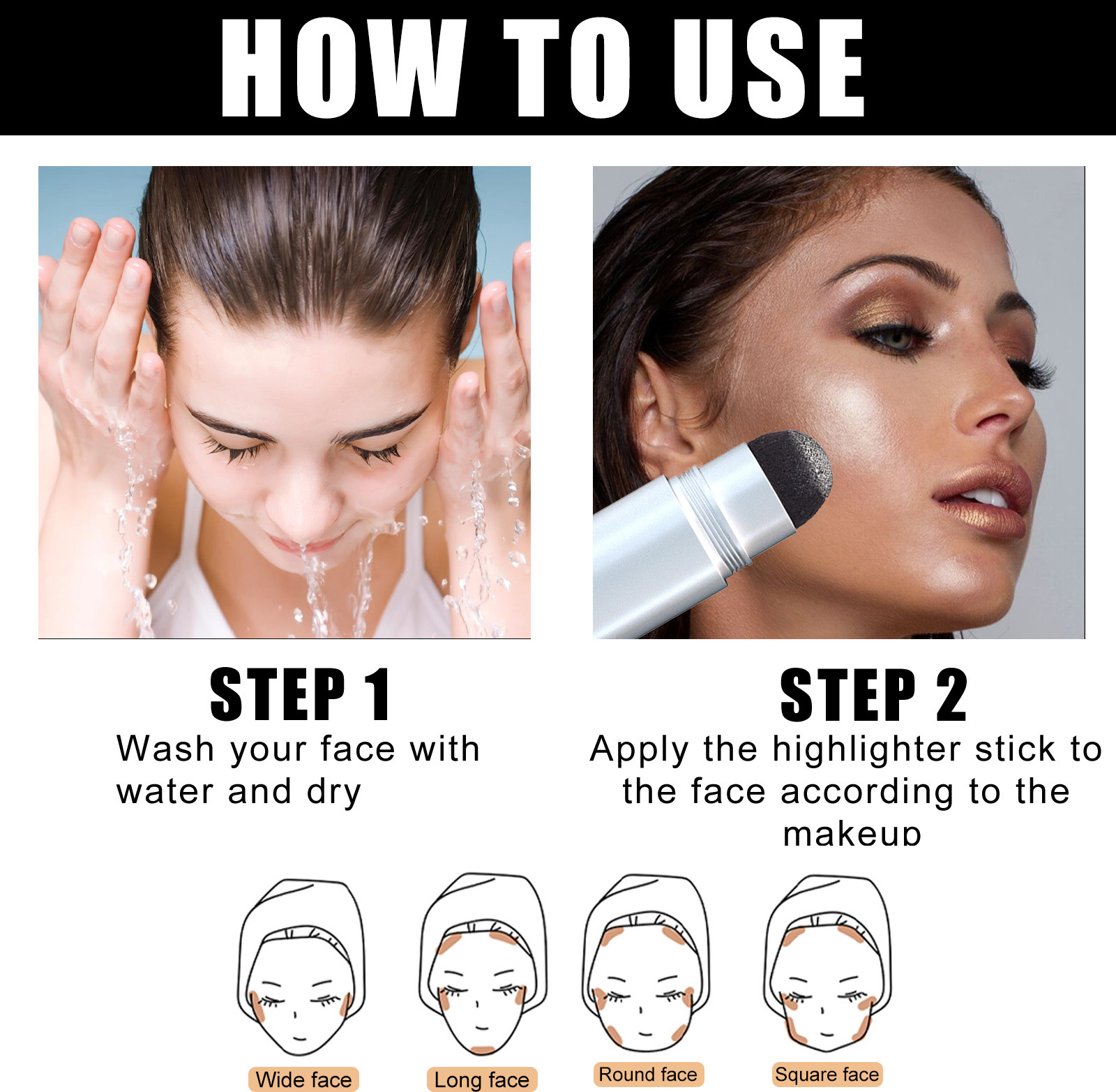 HOW TO USE

STEP 1
Wash your face with water and dry

STEP 2
Apply the highlighter stick to the face according to the makeup

Wide face

Long face

Round face

Square face