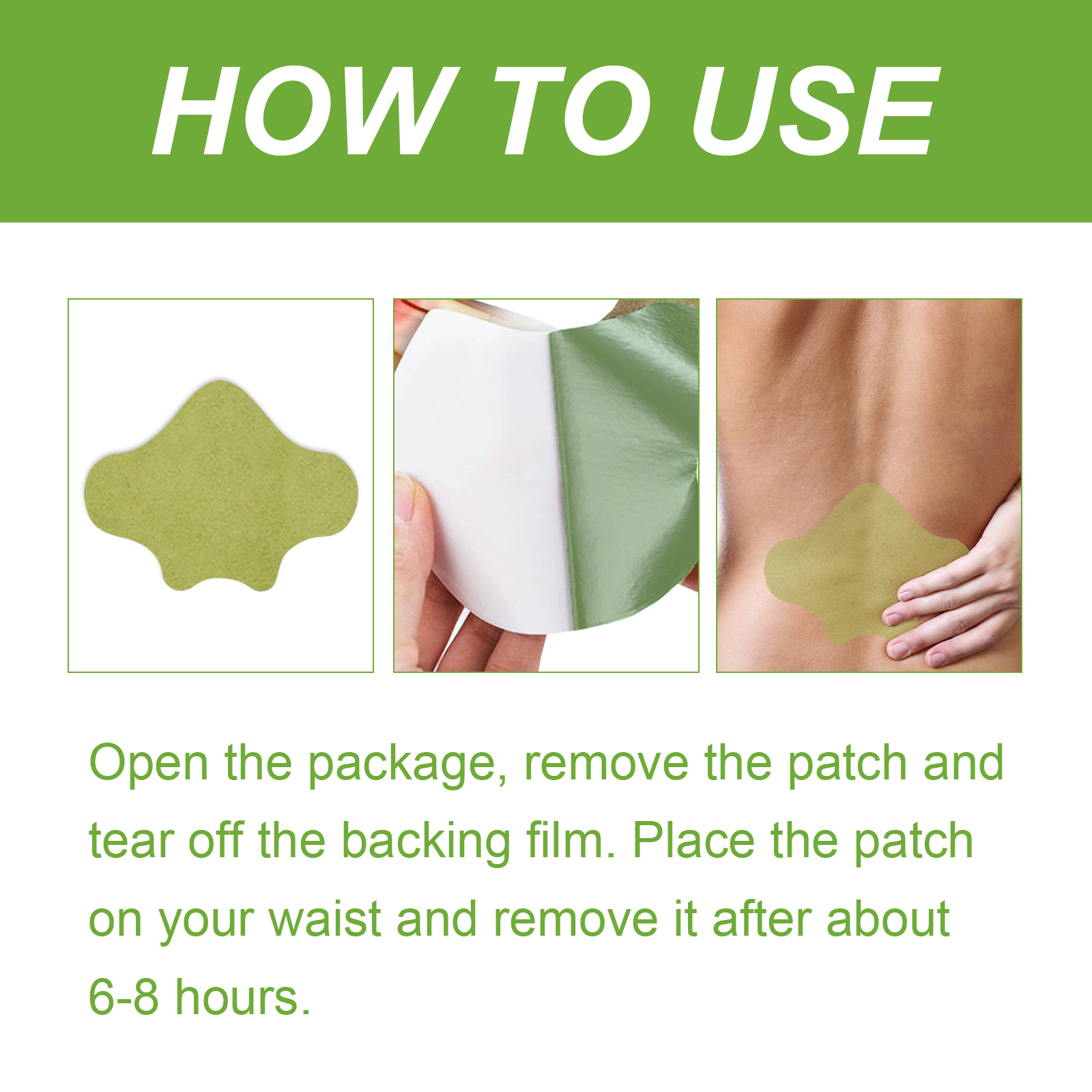 HOW TO USE

Open the package, remove the patch and tear off the backing film. Place the patch on your waist and remove it after about 6-8 hours.