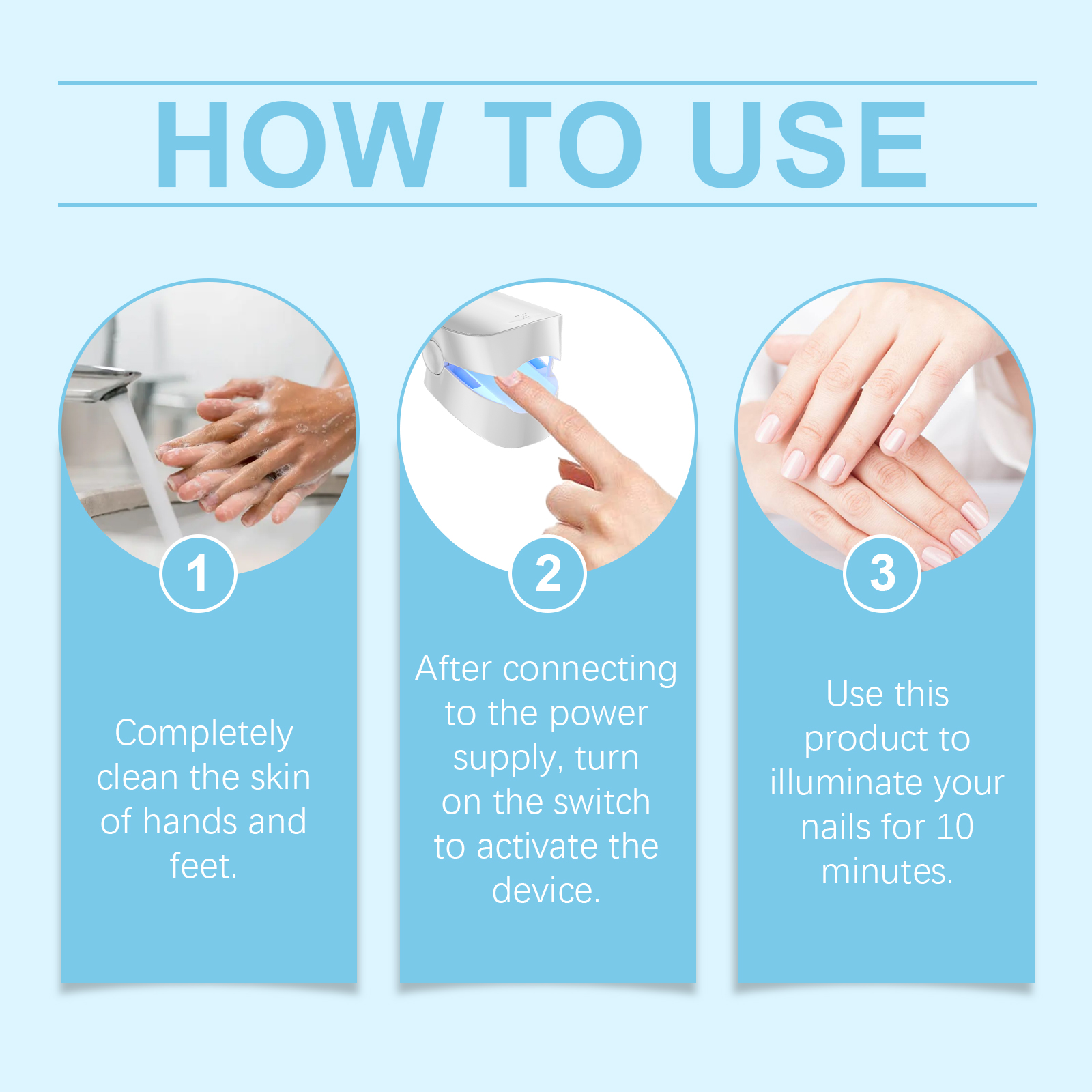 HOW TO USE

1

Completely clean the skin of hands and feet.

2

After connecting to the power supply, turn on the switch to activate the device.

3

Use this product to illuminate your nails for 10 minutes.