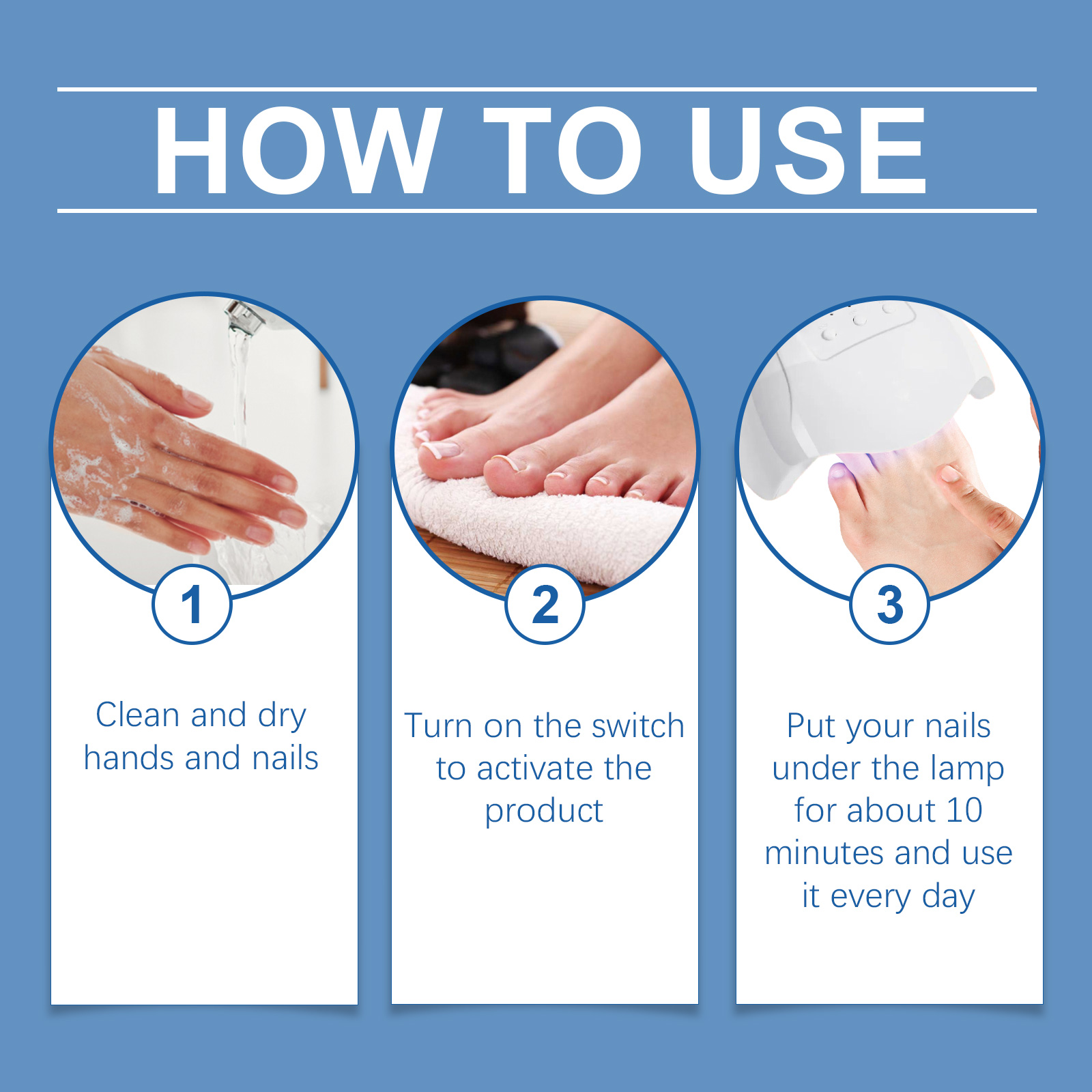 HOW TO USE

1

Clean and dry hands and nails

2

Turn on the switch to activate the product

3

Put your nails under the lamp for about 10 minutes and use it every day