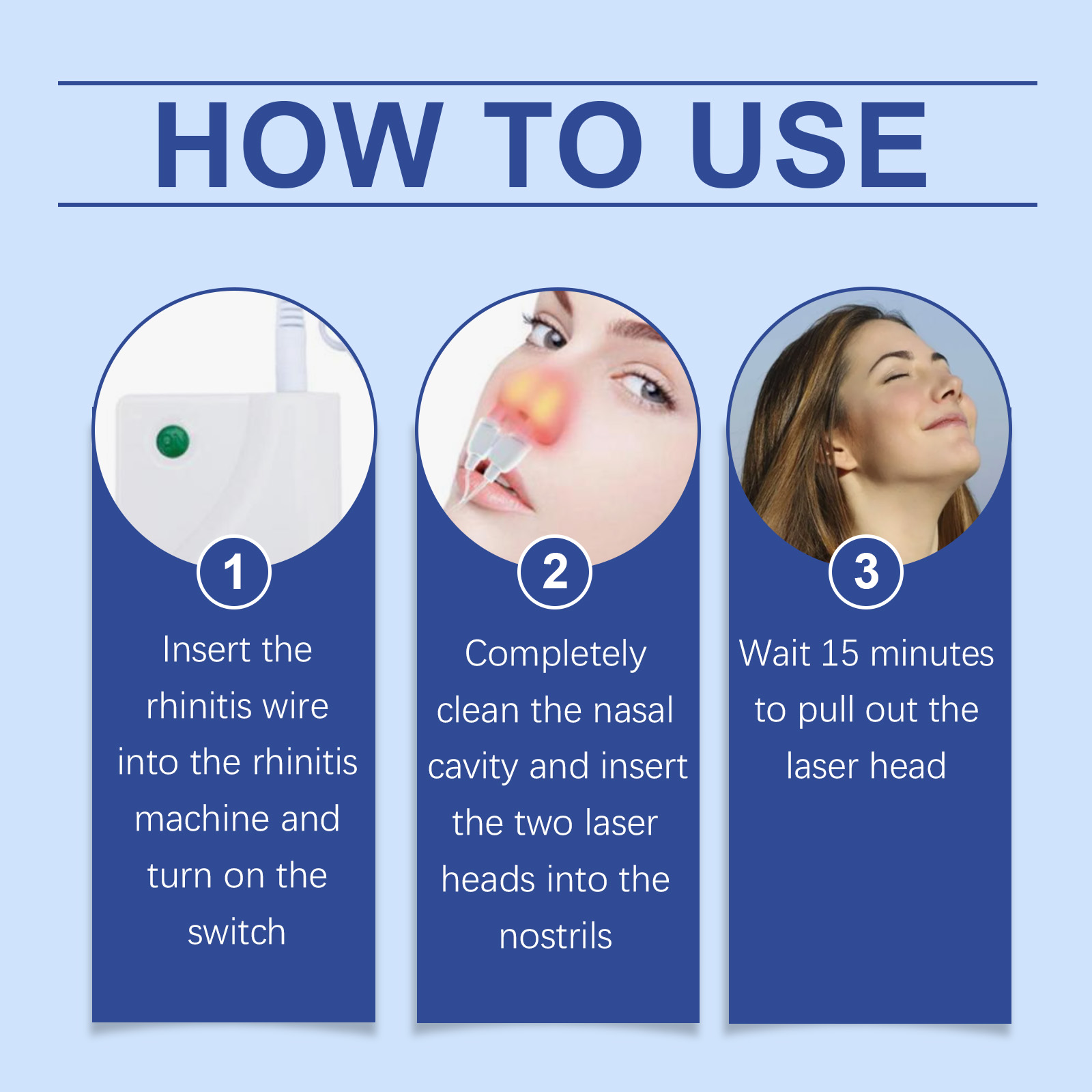 HOW TO USE

ON

1
Insert the rhinitis wire into the rhinitis machine and turn on the switch

2
Completely clean the nasal cavity and insert the two laser heads into the nostrils

3
Wait 15 minutes to pull out the laser head