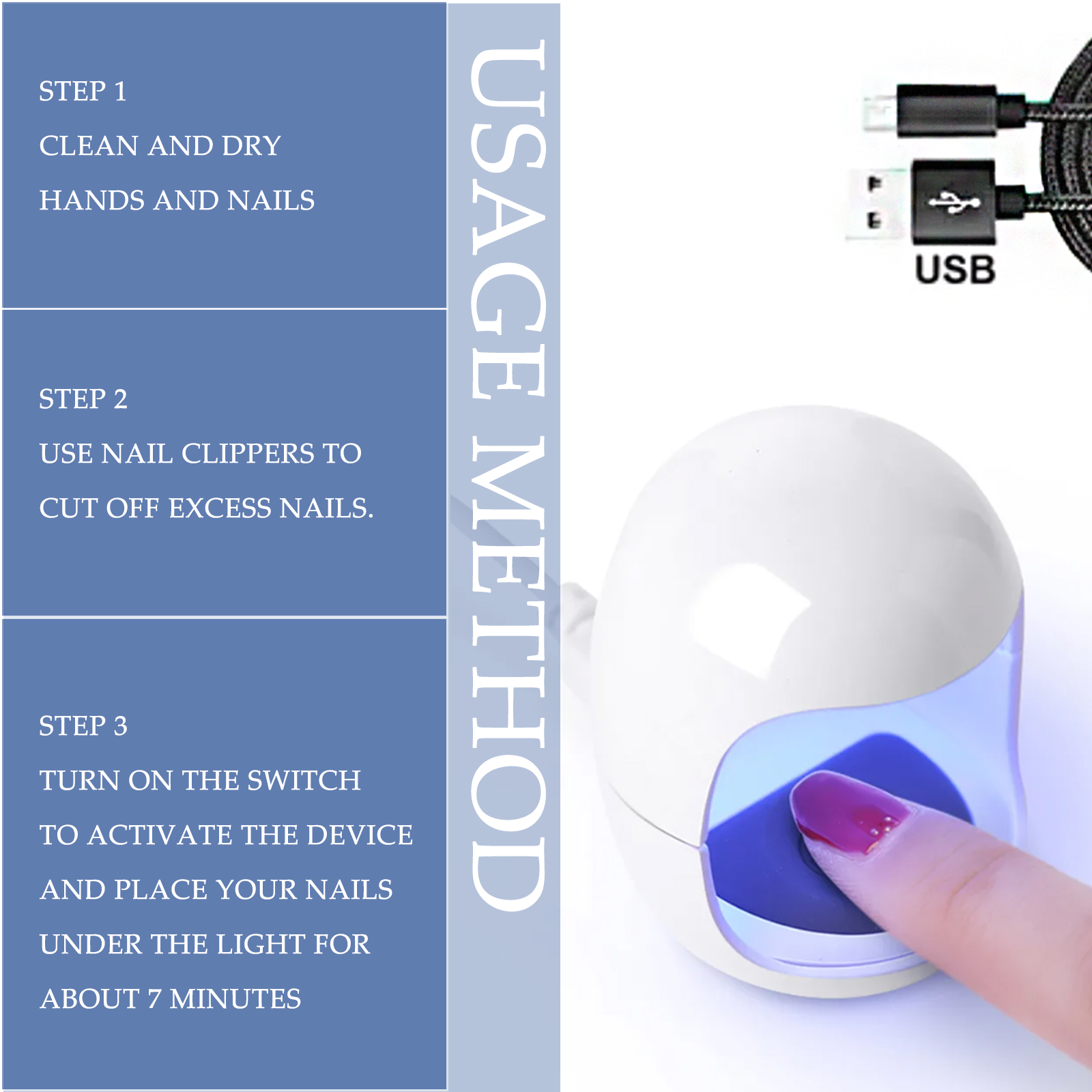 STEP 1
CLEAN AND DRY
HANDS AND NAILS

STEP 2
USE NAIL CLIPPERS TO
CUT OFF EXCESS NAILS.

STEP 3
TURN ON THE SWITCH
TO ACTIVATE THE DEVICE
AND PLACE YOUR NAILS
UNDER THE LIGHT FOR
ABOUT 7 MINUTES

USAGE METHOD

USB