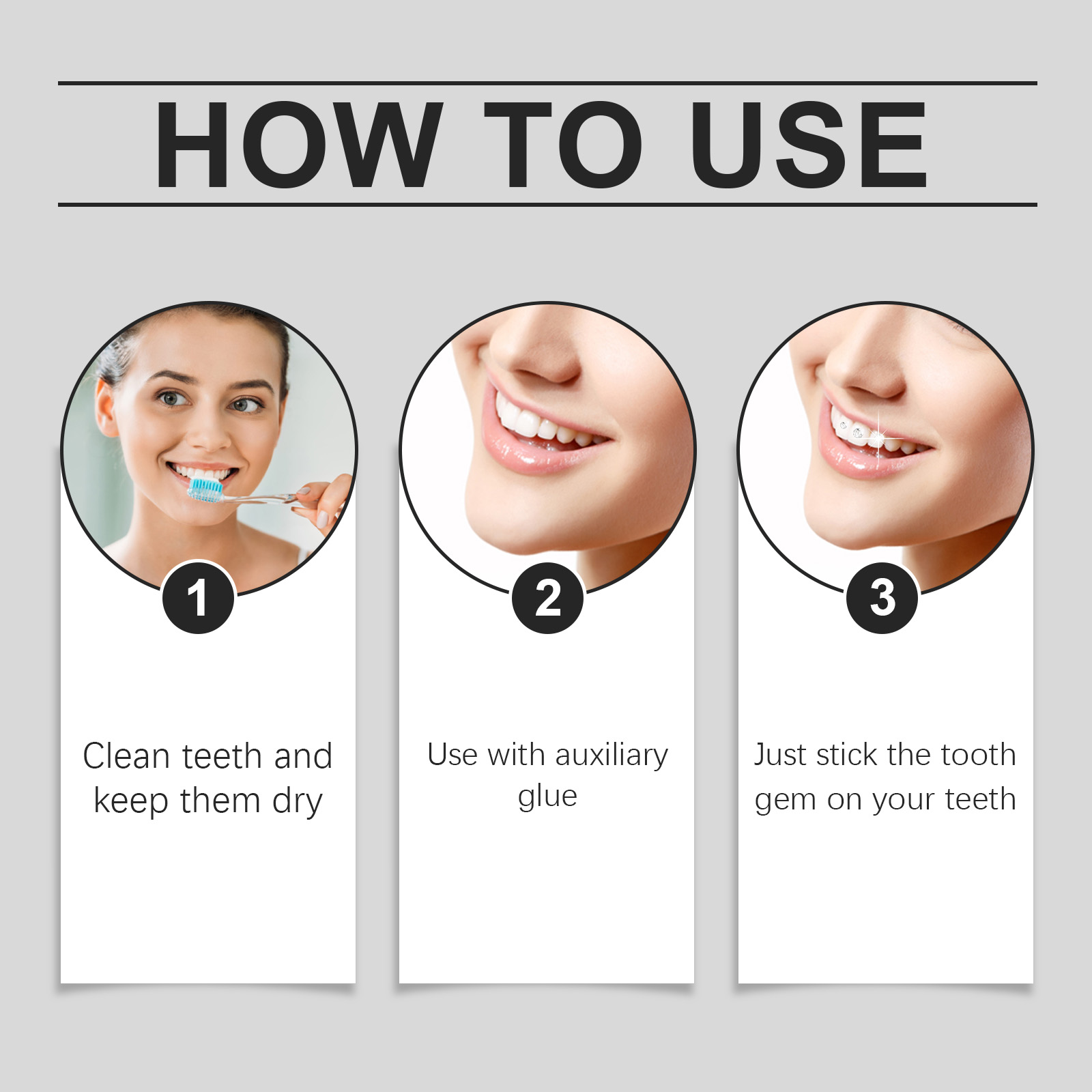 HOW TO USE

1

Clean teeth and keep them dry

2

Use with auxiliary glue

3

Just stick the tooth gem on your teeth