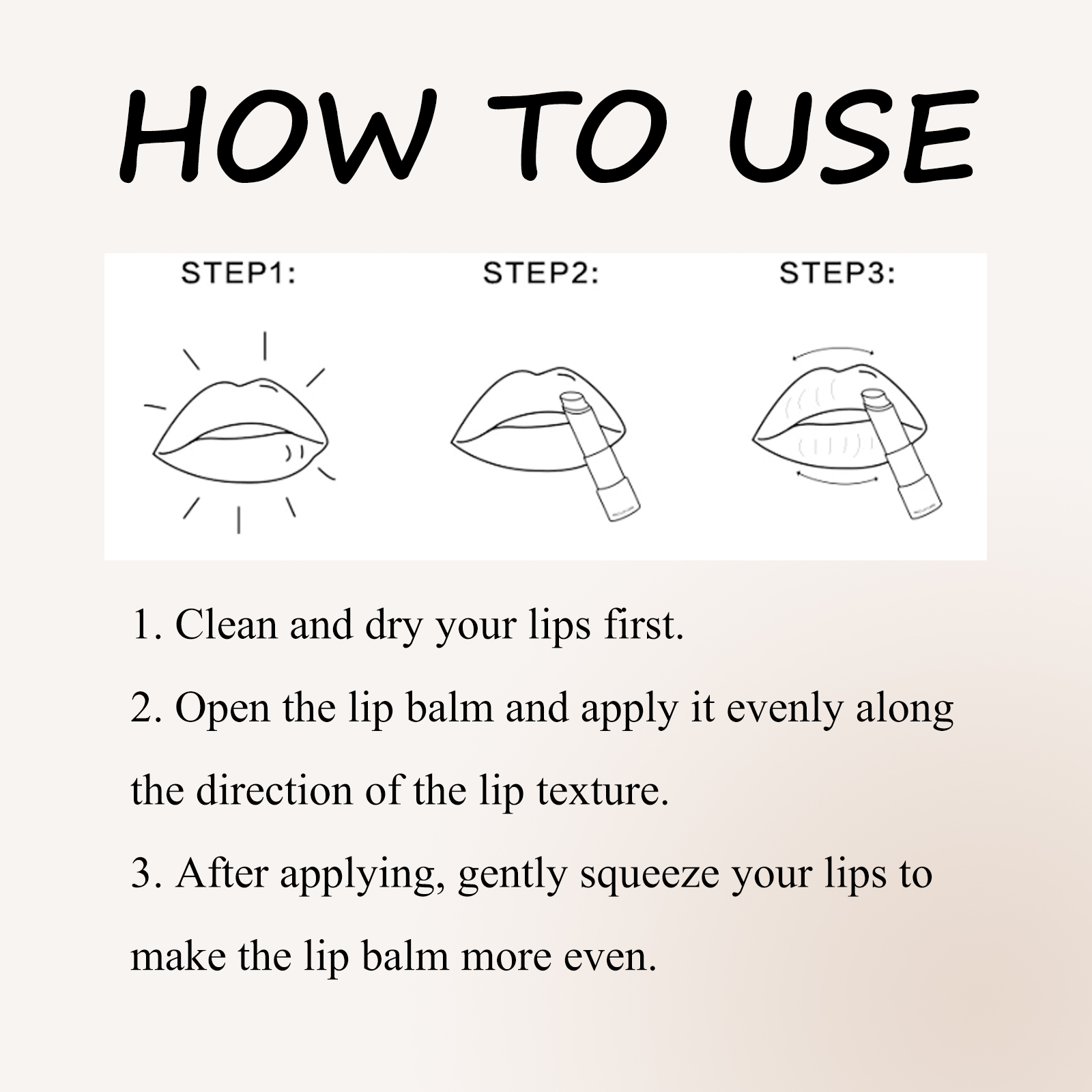 HOW TO USE

STEP1:

STEP2:

STEP3:

1. Clean and dry your lips first.

2. Open the lip balm and apply it evenly along the direction of the lip texture.

3. After applying, gently squeeze your lips to make the lip balm more even.