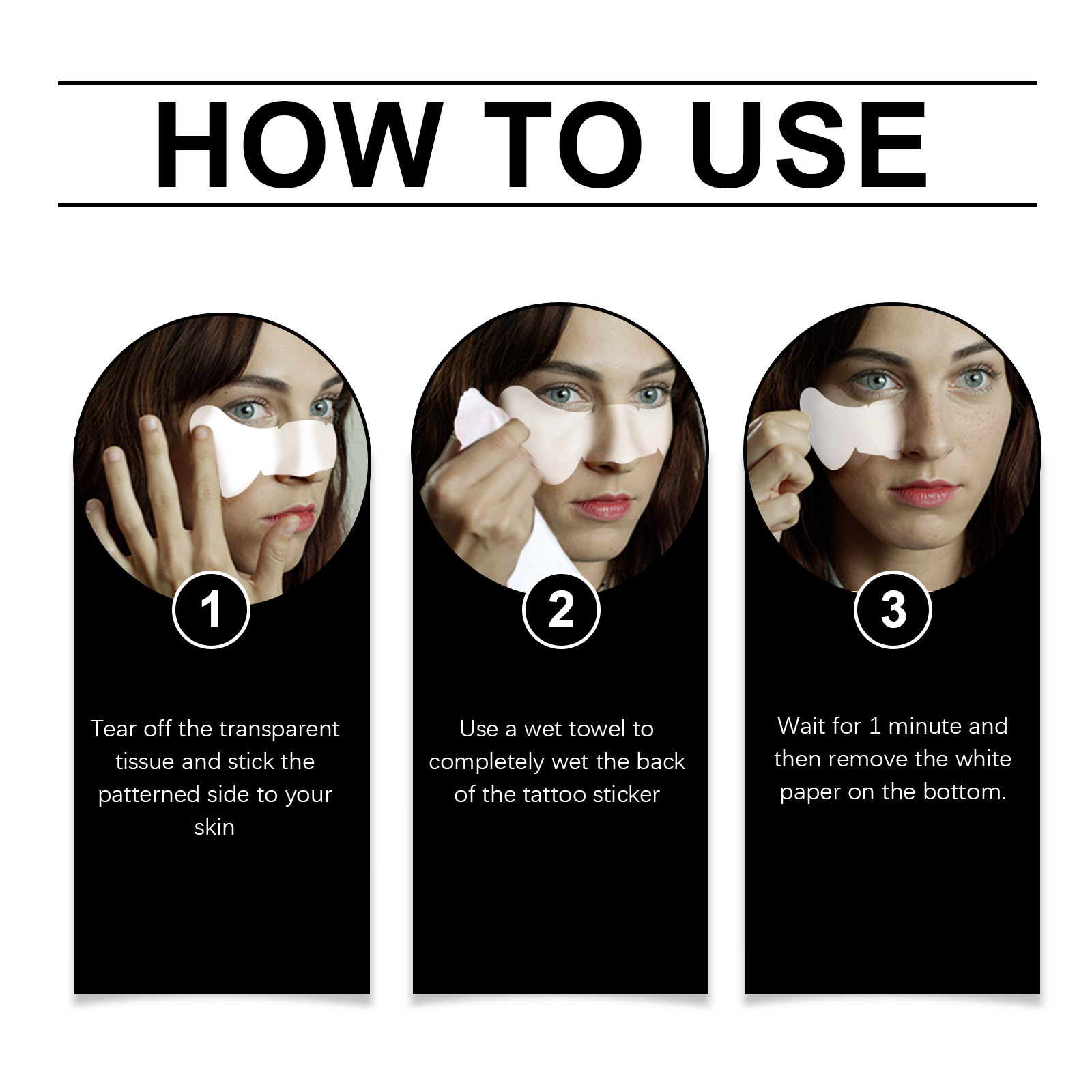 HOW TO USE

1

Tear off the transparent tissue and stick the patterned side to your skin

2

Use a wet towel to completely wet the back of the tattoo sticker

3

Wait for 1 minute and then remove the white paper on the bottom.