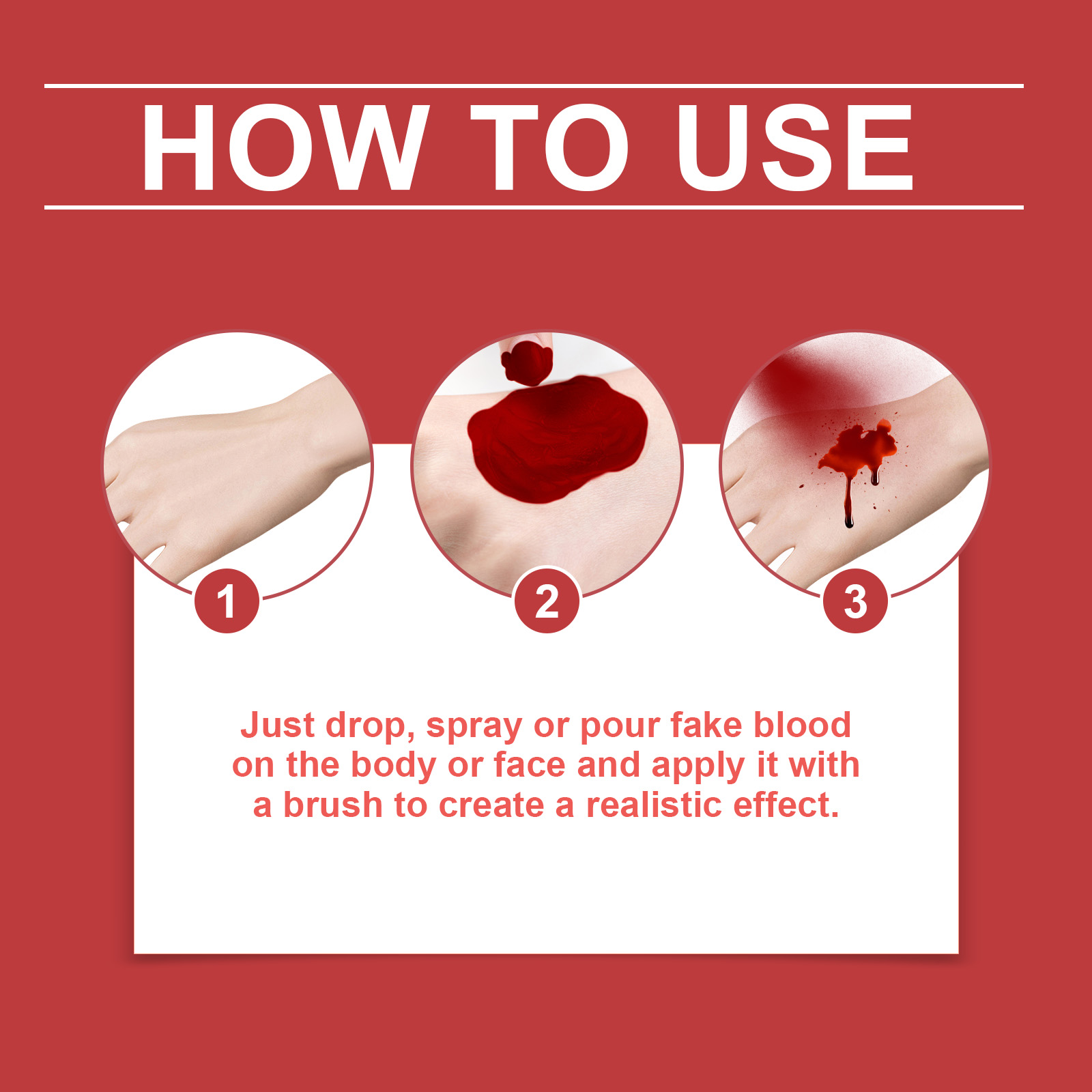 HOW TO USE

1

2

3

Just drop, spray or pour fake blood on the body or face and apply it with a brush to create a realistic effect.