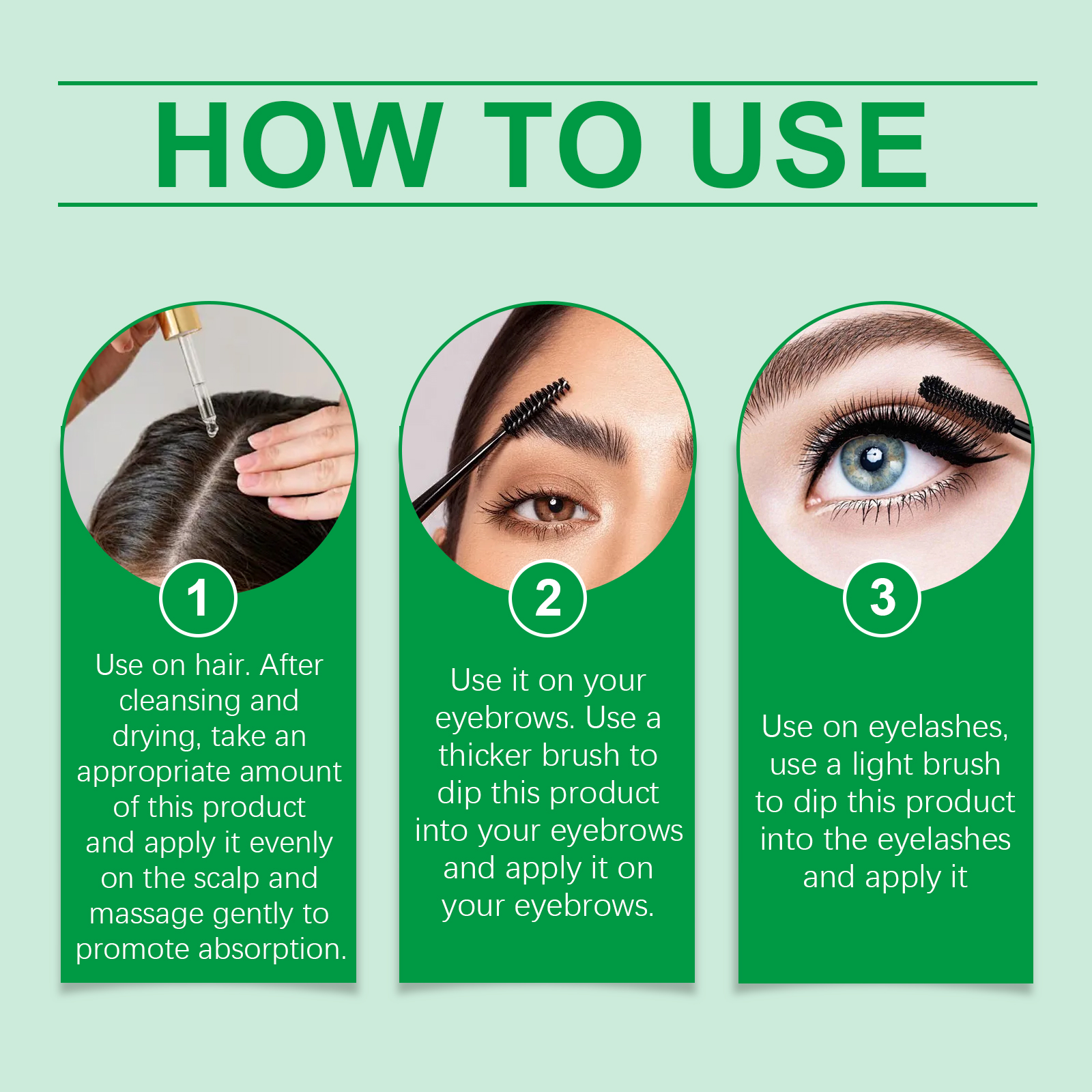 HOW TO USE

1

Use on hair. After cleansing and drying, take an appropriate amount of this product and apply it evenly on the scalp and massage gently to promote absorption.

2

Use it on your eyebrows. Use a thicker brush to dip this product into your eyebrows and apply it on your eyebrows.

3

Use on eyelashes, use a light brush to dip this product into the eyelashes and apply it