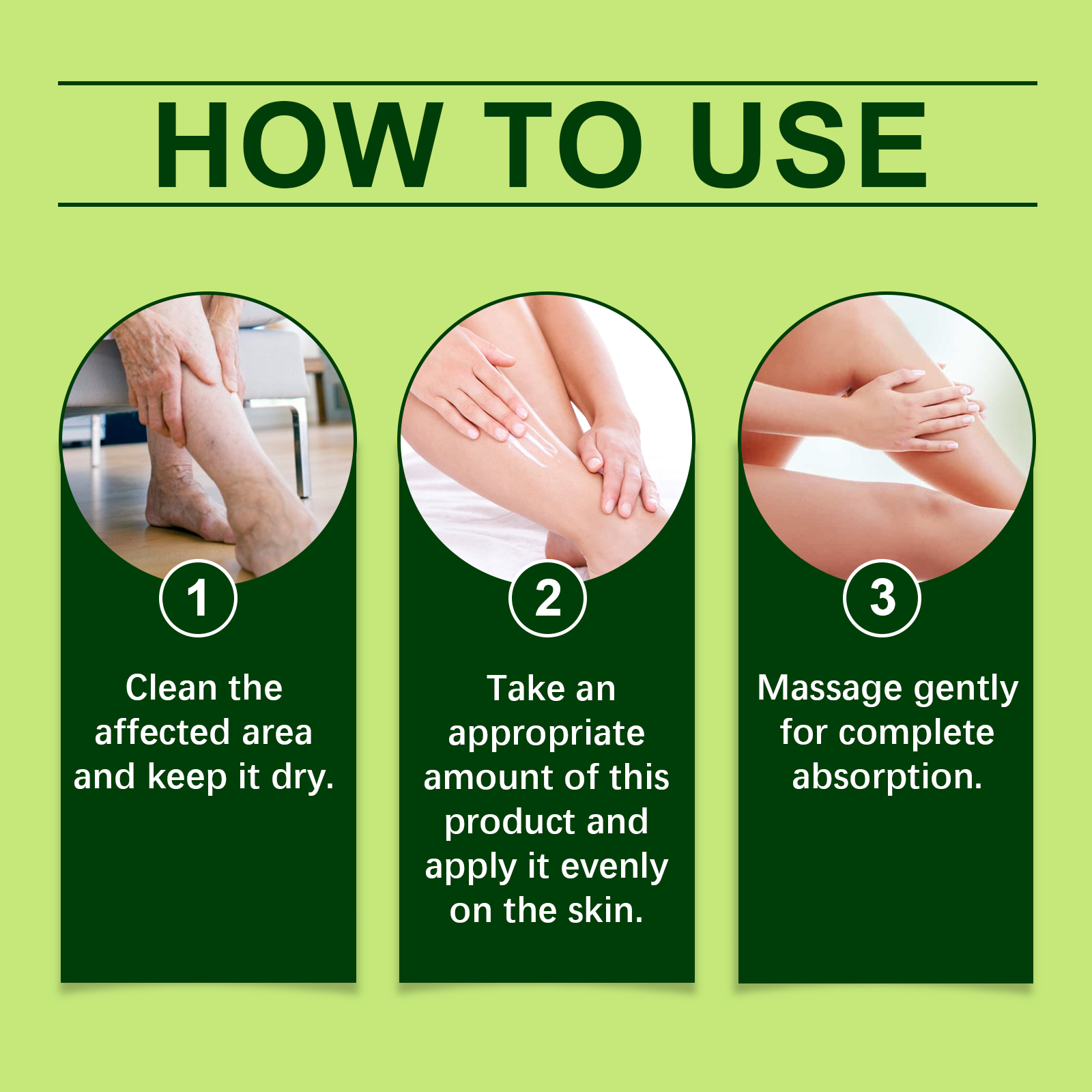 HOW TO USE

1

Clean the affected area and keep it dry.

2

Take an appropriate amount of this product and apply it evenly on the skin.

3

Massage gently for complete absorption.