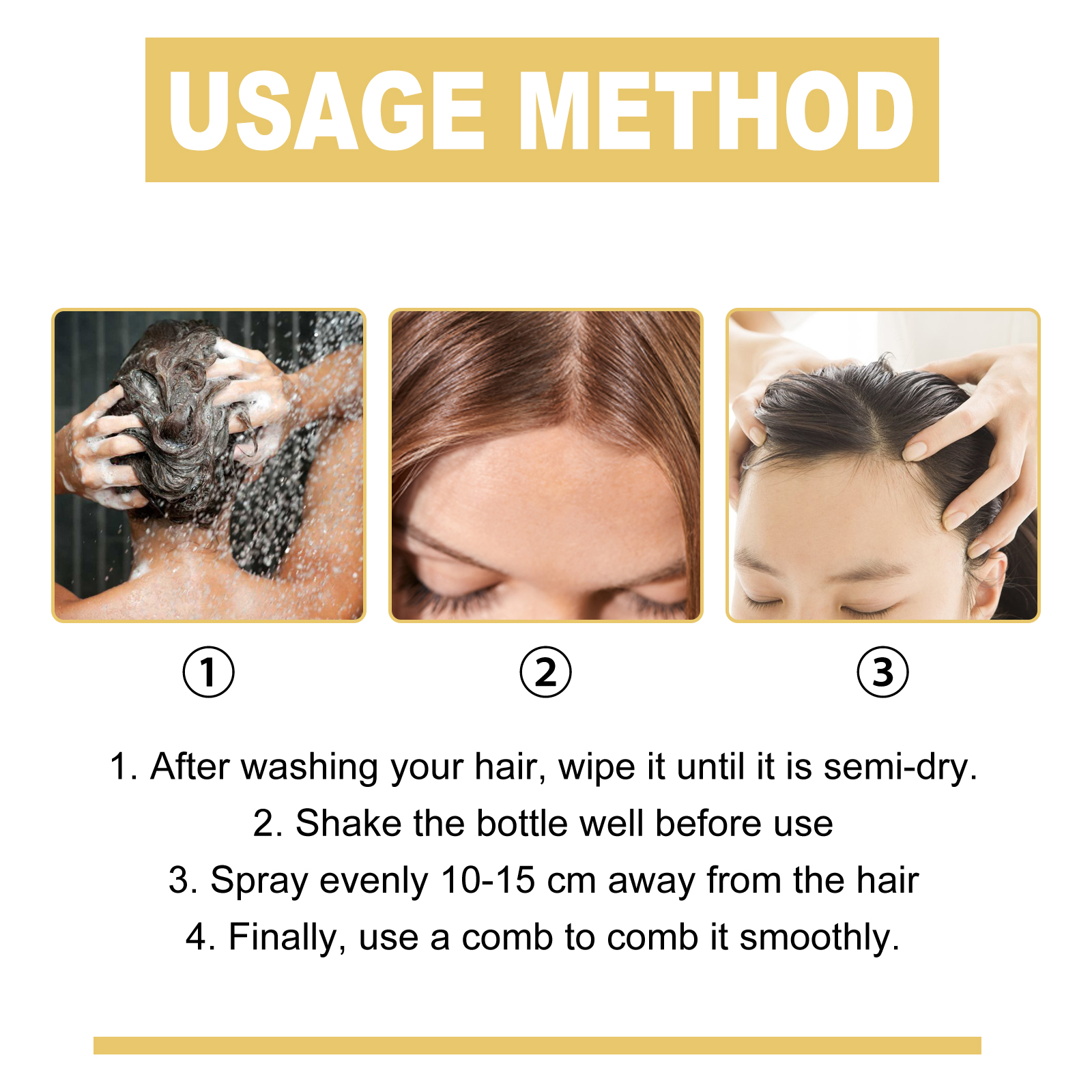 USAGE METHOD

①

②

③

1. After washing your hair, wipe it until it is semi-dry.
2. Shake the bottle well before use
3. Spray evenly 10-15 cm away from the hair
4. Finally, use a comb to comb it smoothly.