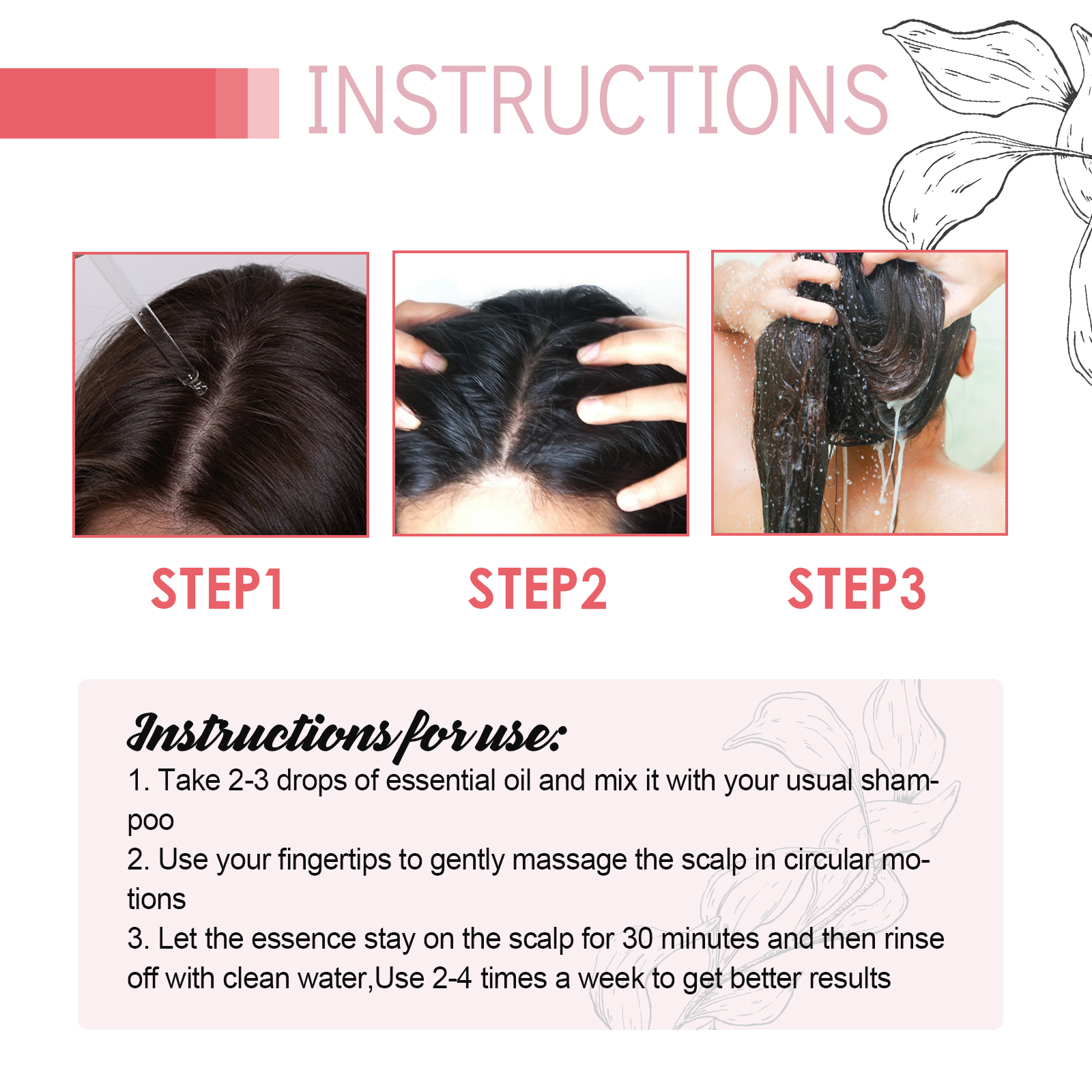 INSTRUCTIONS

STEP1

STEP2

STEP3

Instructions for use:

1. Take 2-3 drops of essential oil and mix it with your usual shampoo

2. Use your fingertips to gently massage the scalp in circular motions

3. Let the essence stay on the scalp for 30 minutes and then rinse off with clean water,Use 2-4 times a week to get better results