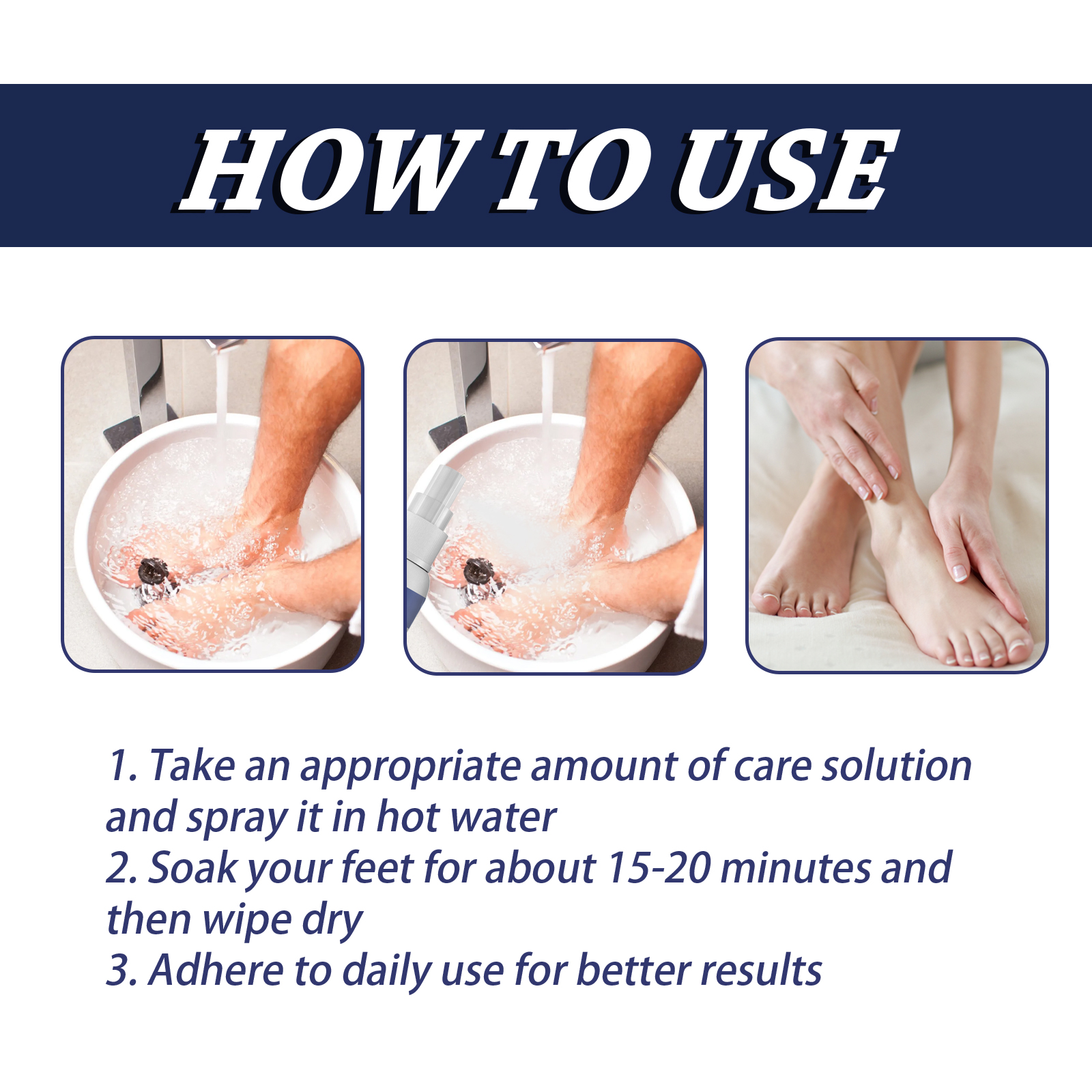 HOW TO USE

1. Take an appropriate amount of care solution and spray it in hot water
2. Soak your feet for about 15-20 minutes and then wipe dry
3. Adhere to daily use for better results