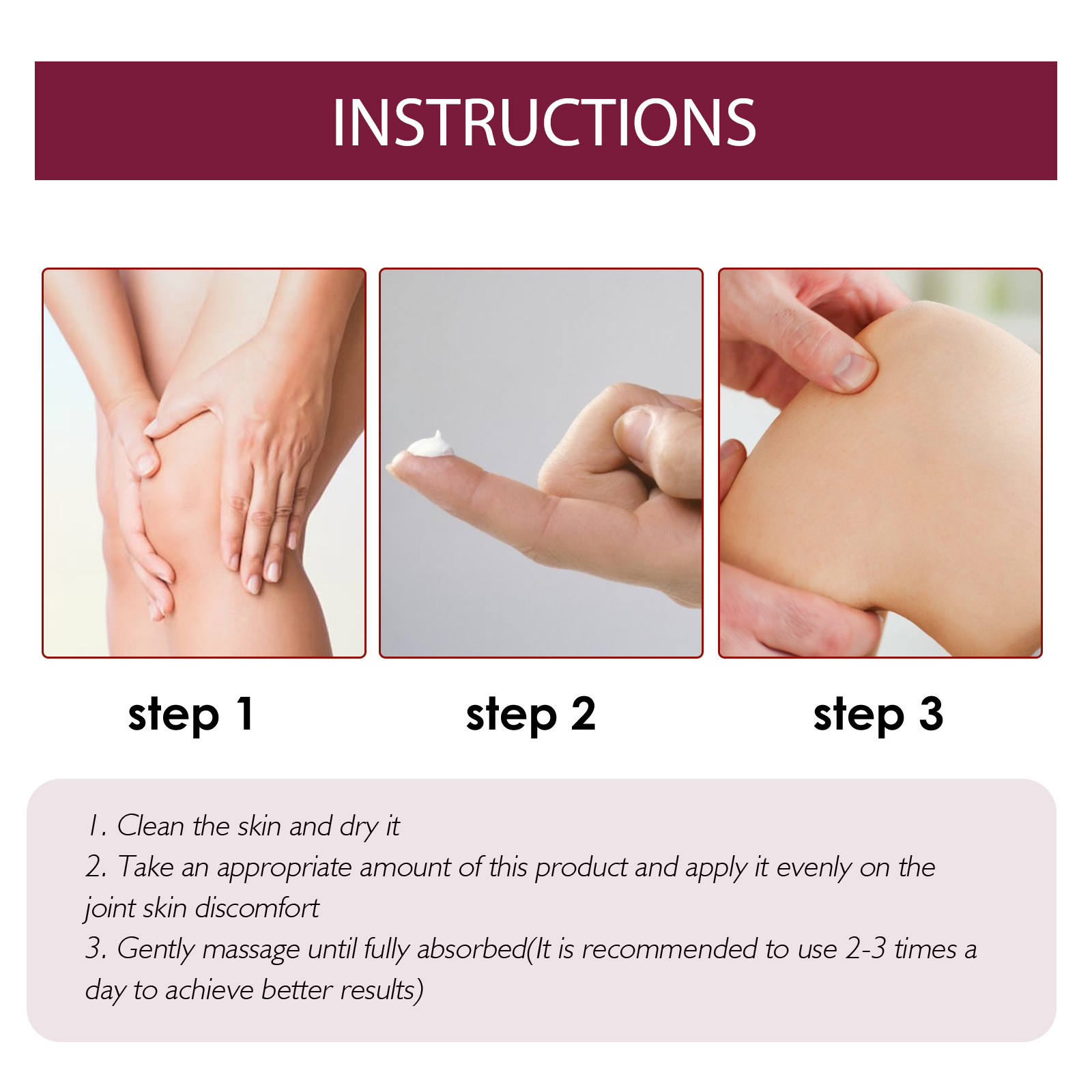 INSTRUCTIONS

step 1

step 2

step 3

1. Clean the skin and dry it
2. Take an appropriate amount of this product and apply it evenly on the joint skin discomfort
3. Gently massage until fully absorbed(It is recommended to use 2-3 times a day to achieve better results)