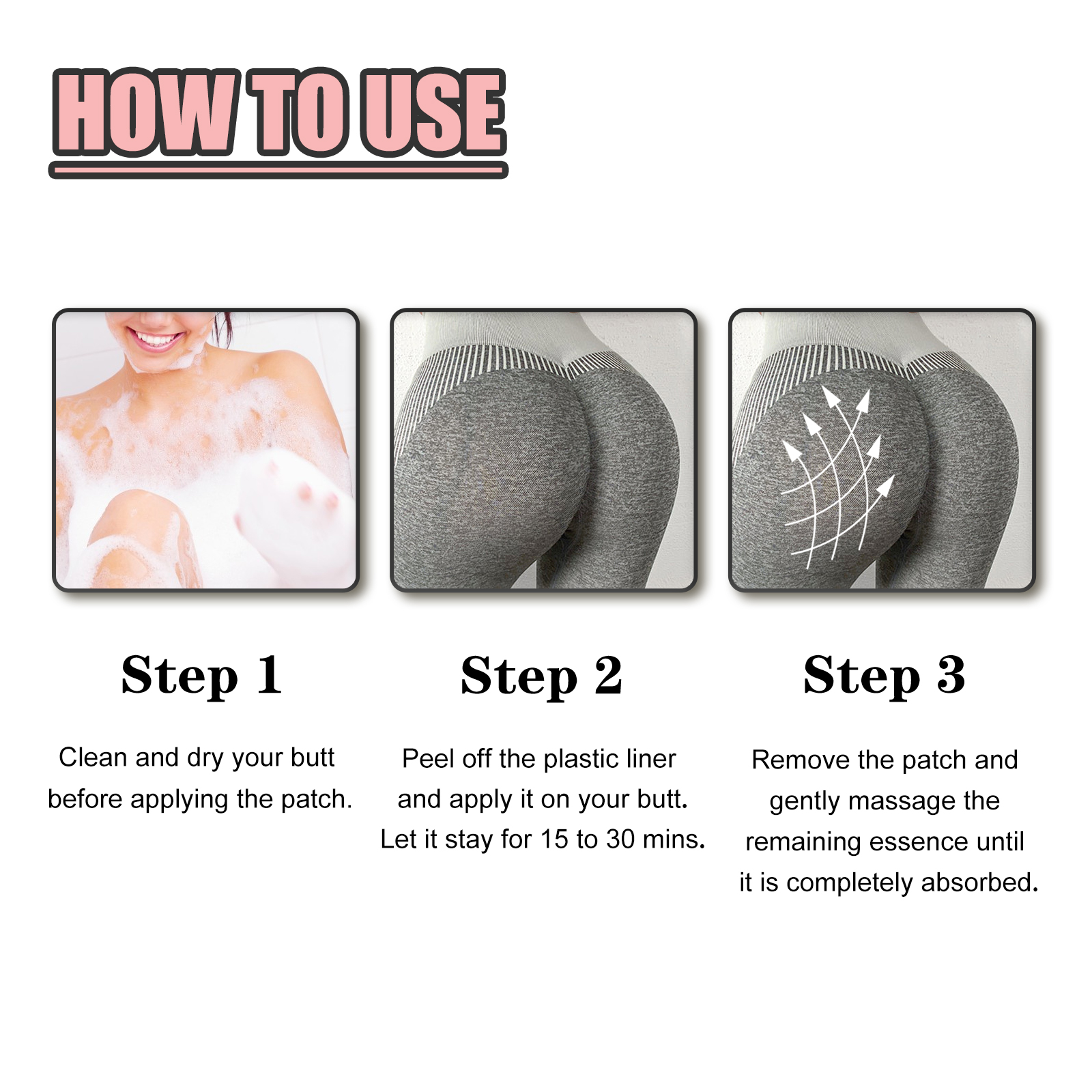 HOW TO USE

Step 1

Clean and dry your butt before applying the patch.

Step 2

Peel off the plastic liner and apply it on your butt. Let it stay for 15 to 30 mins.

Step 3

Remove the patch and gently massage the remaining essence until it is completely absorbed.