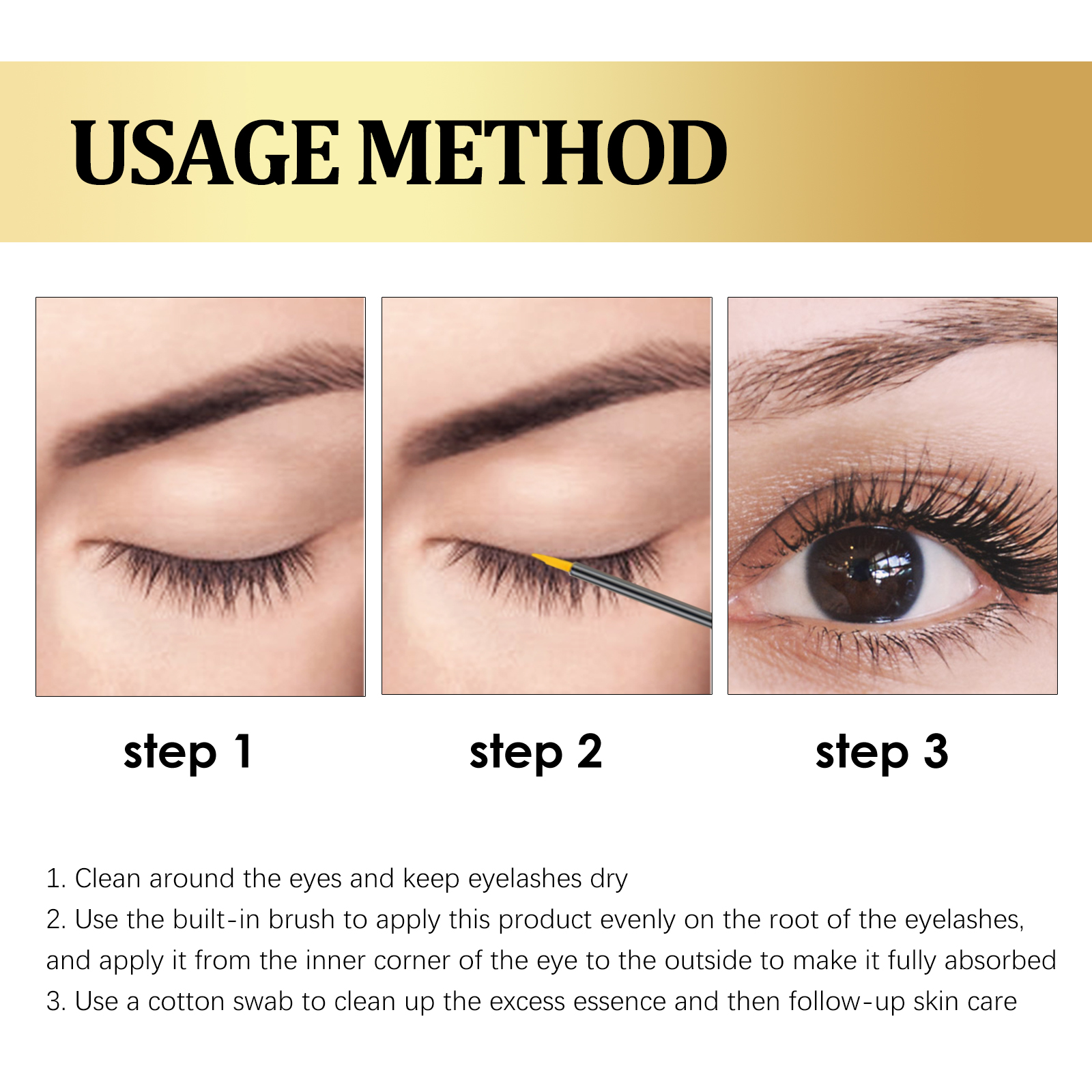 USAGE METHOD

step 1

step 2

step 3

1. Clean around the eyes and keep eyelashes dry
2. Use the built-in brush to apply this product evenly on the root of the eyelashes, and apply it from the inner corner of the eye to the outside to make it fully absorbed
3. Use a cotton swab to clean up the excess essence and then follow-up skin care