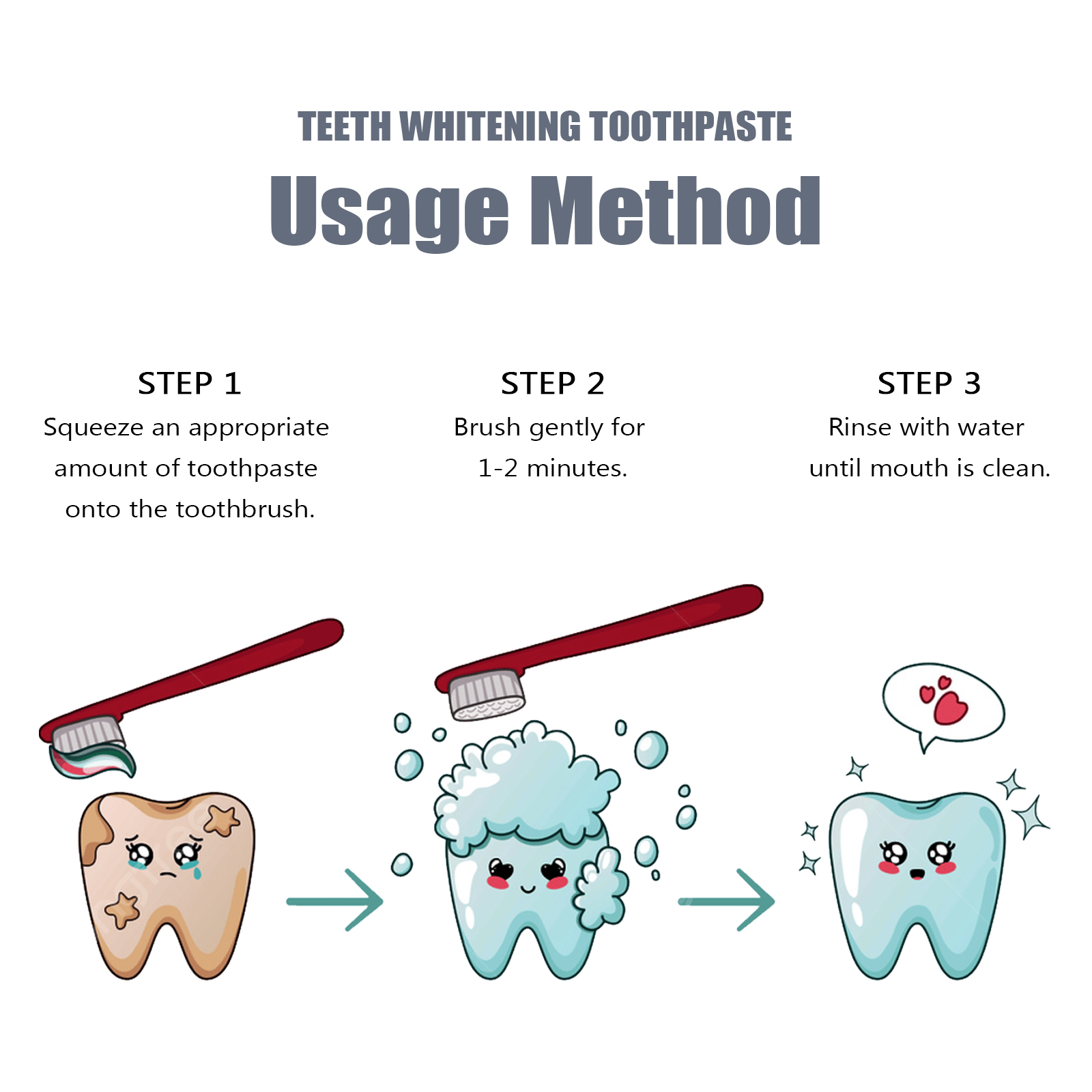 TEETH WHITENING TOOTHPASTE

Usage Method

STEP 1
Squeeze an appropriate amount of toothpaste onto the toothbrush.

STEP 2
Brush gently for 1-2 minutes.

STEP 3
Rinse with water until mouth is clean.