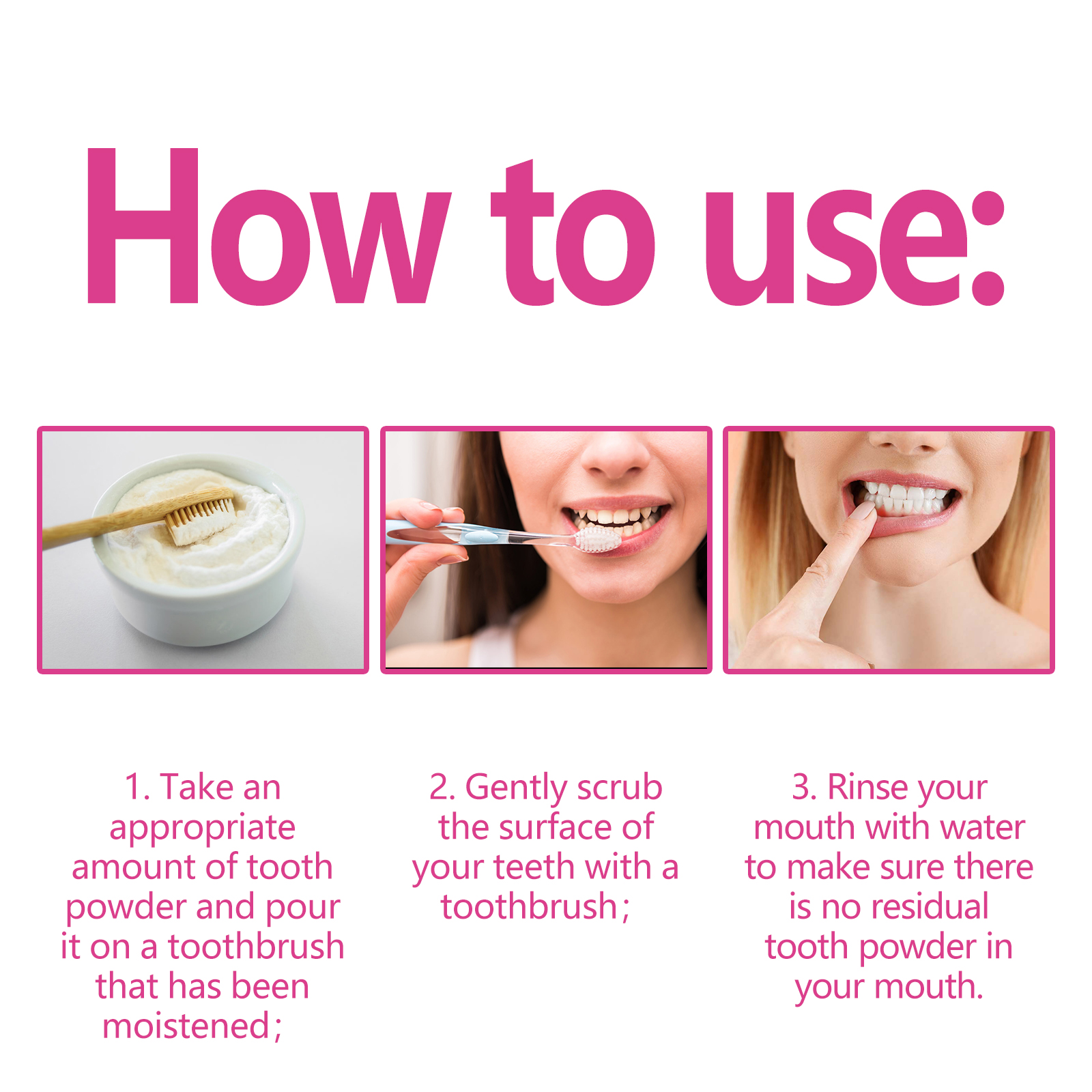 How to use:

1. Take an appropriate amount of tooth powder and pour it on a toothbrush that has been moistened;

2. Gently scrub the surface of your teeth with a toothbrush;

3. Rinse your mouth with water to make sure there is no residual tooth powder in your mouth.