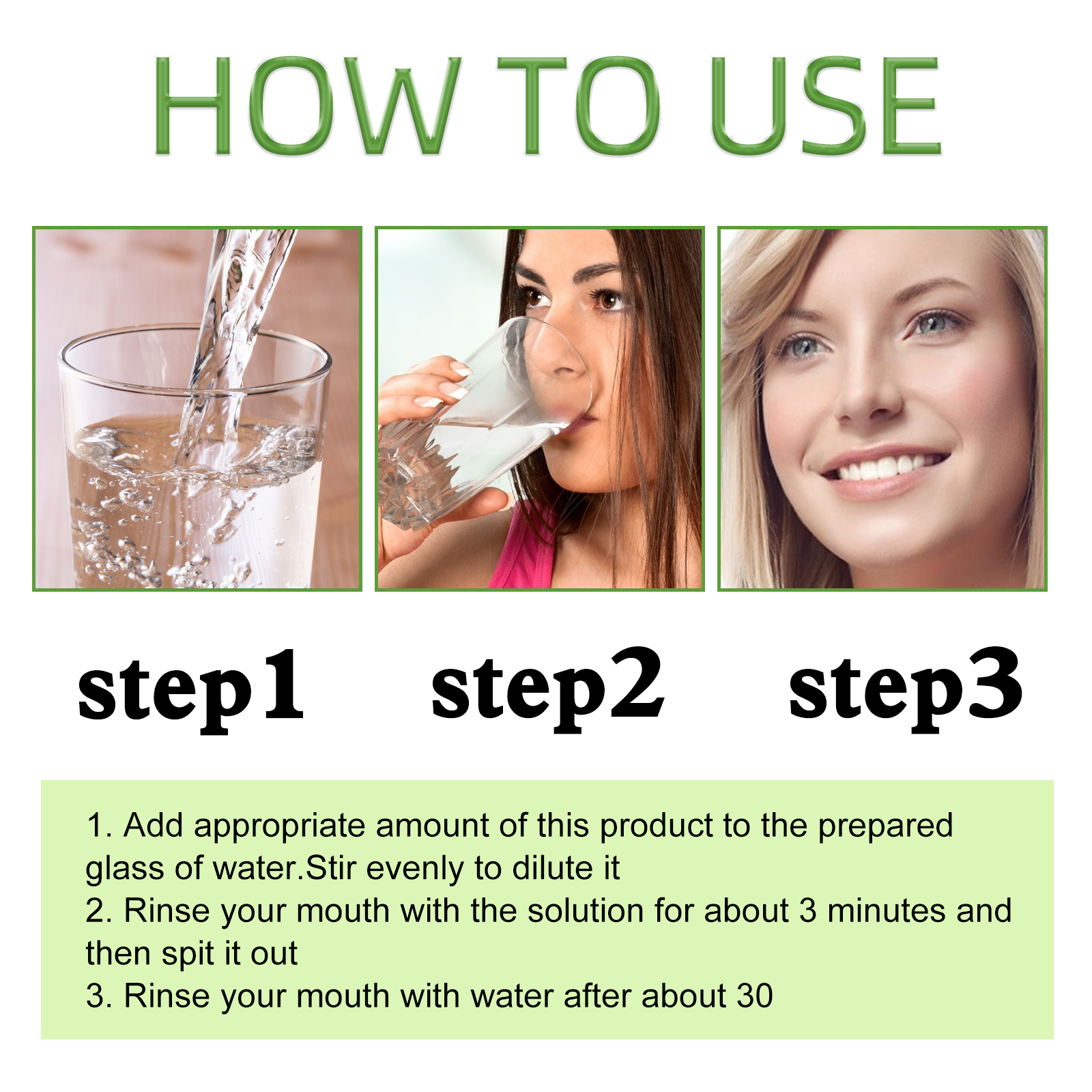 HOW TO USE

step1 step2 step3

1. Add appropriate amount of this product to the prepared glass of water.Stir evenly to dilute it
2. Rinse your mouth with the solution for about 3 minutes and then spit it out
3. Rinse your mouth with water after about 30