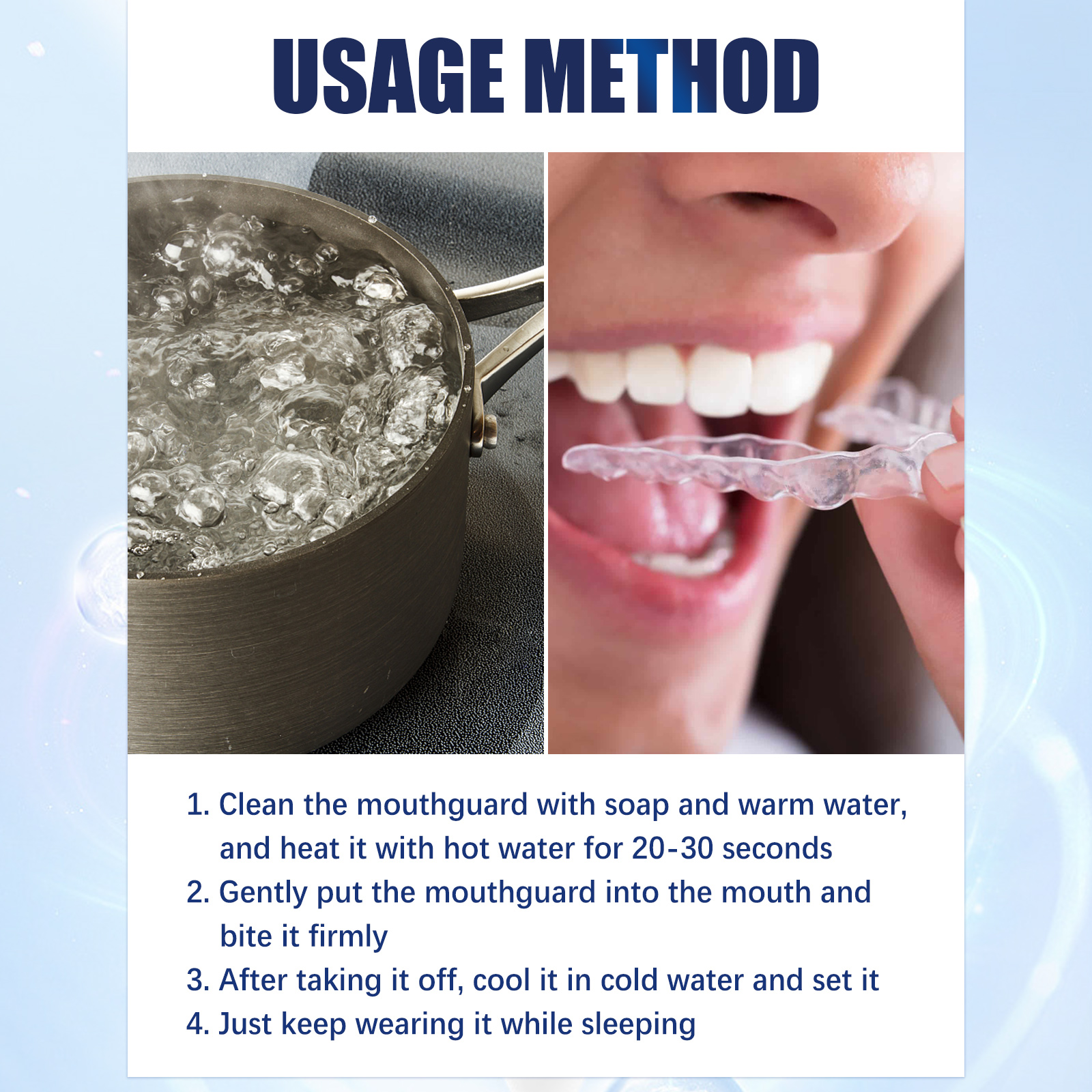 USAGE METHOD

1. Clean the mouthguard with soap and warm water, and heat it with hot water for 20-30 seconds
2. Gently put the mouthguard into the mouth and bite it firmly
3. After taking it off, cool it in cold water and set it
4. Just keep wearing it while sleeping