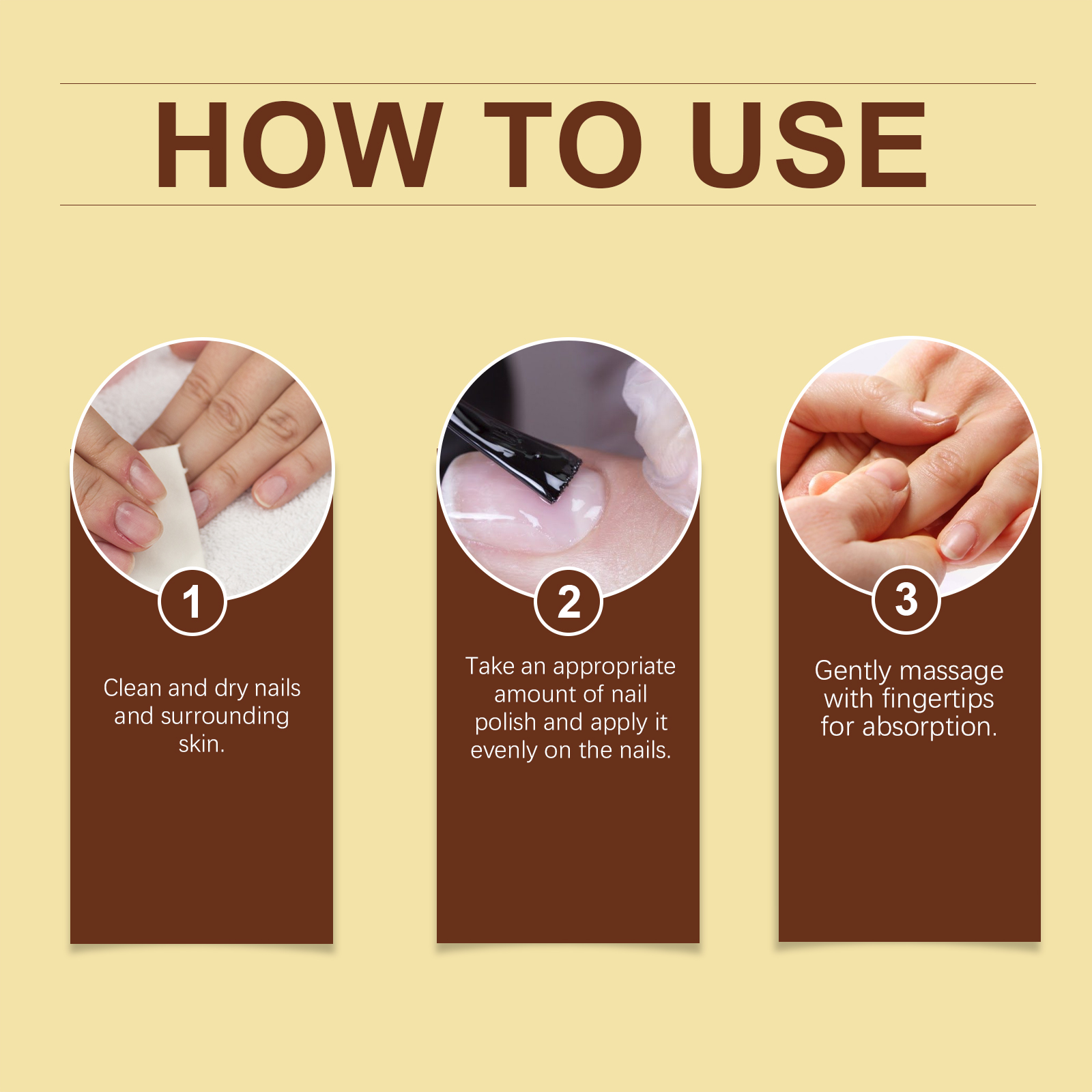 HOW TO USE

1

Clean and dry nails and surrounding skin.

2

Take an appropriate amount of nail polish and apply it evenly on the nails.

3

Gently massage with fingertips for absorption.