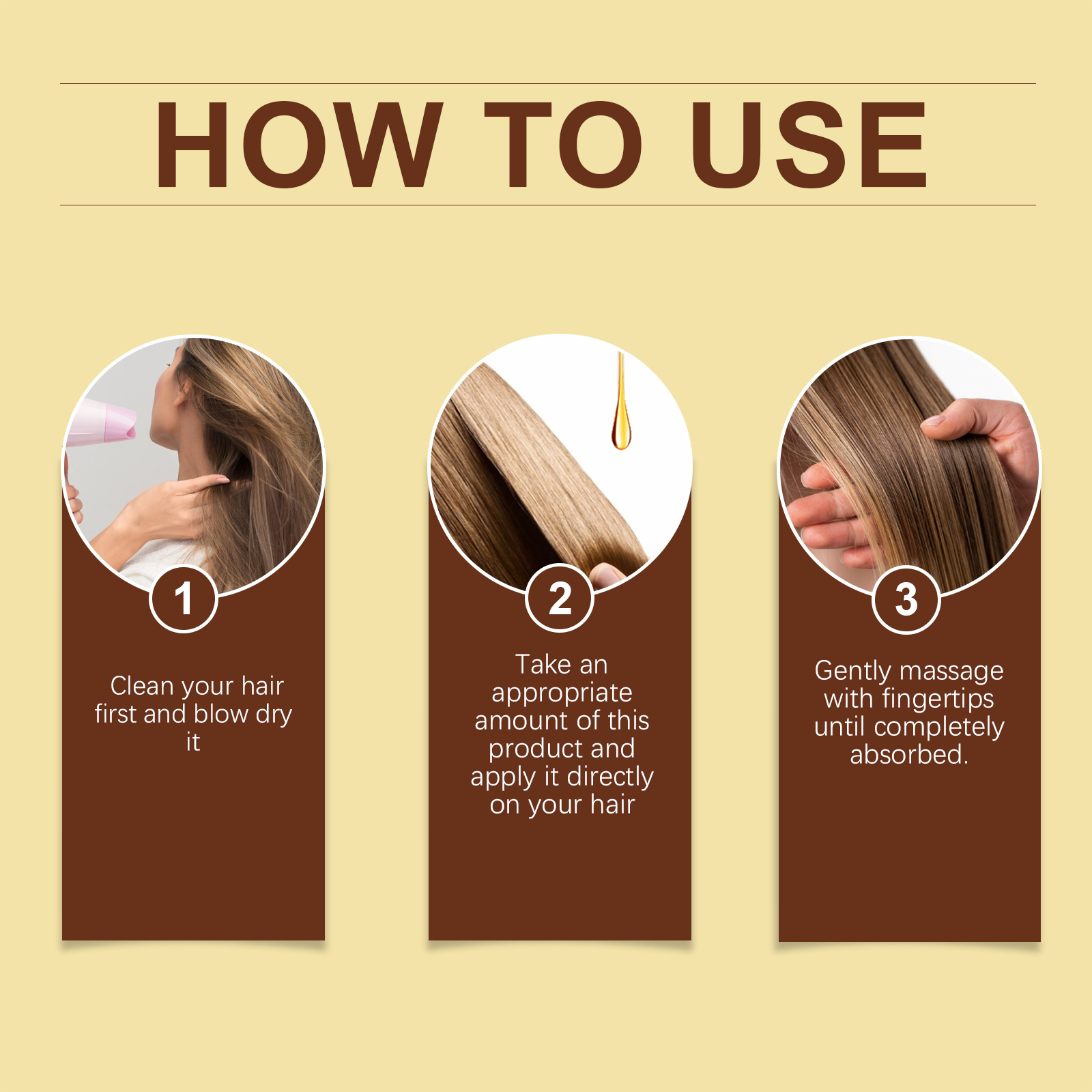 HOW TO USE

1

Clean your hair first and blow dry it

2

Take an appropriate amount of this product and apply it directly on your hair

3

Gently massage with fingertips until completely absorbed.