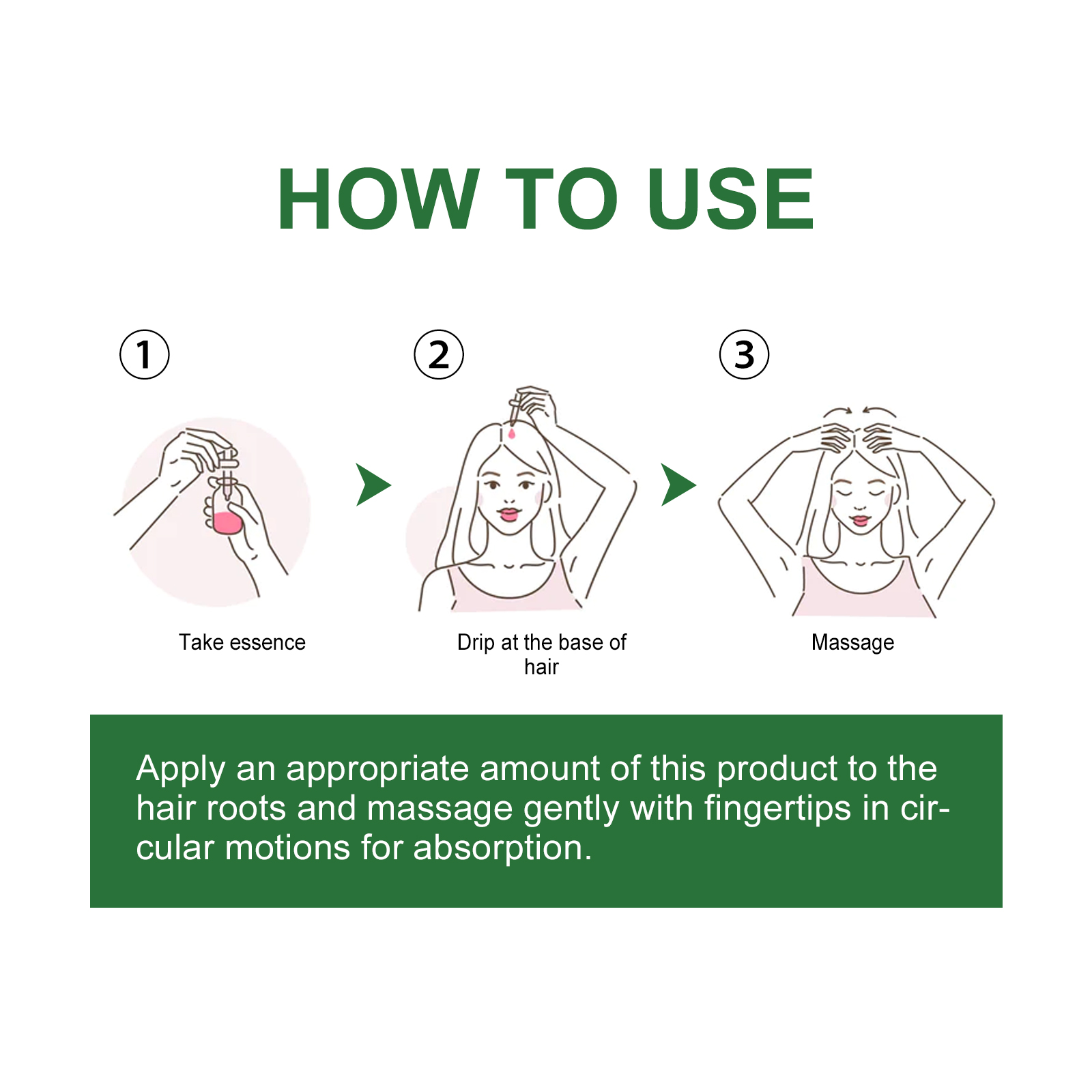 HOW TO USE

①

Take essence

②

Drip at the base of hair

③

Massage

Apply an appropriate amount of this product to the hair roots and massage gently with fingertips in circular motions for absorption.