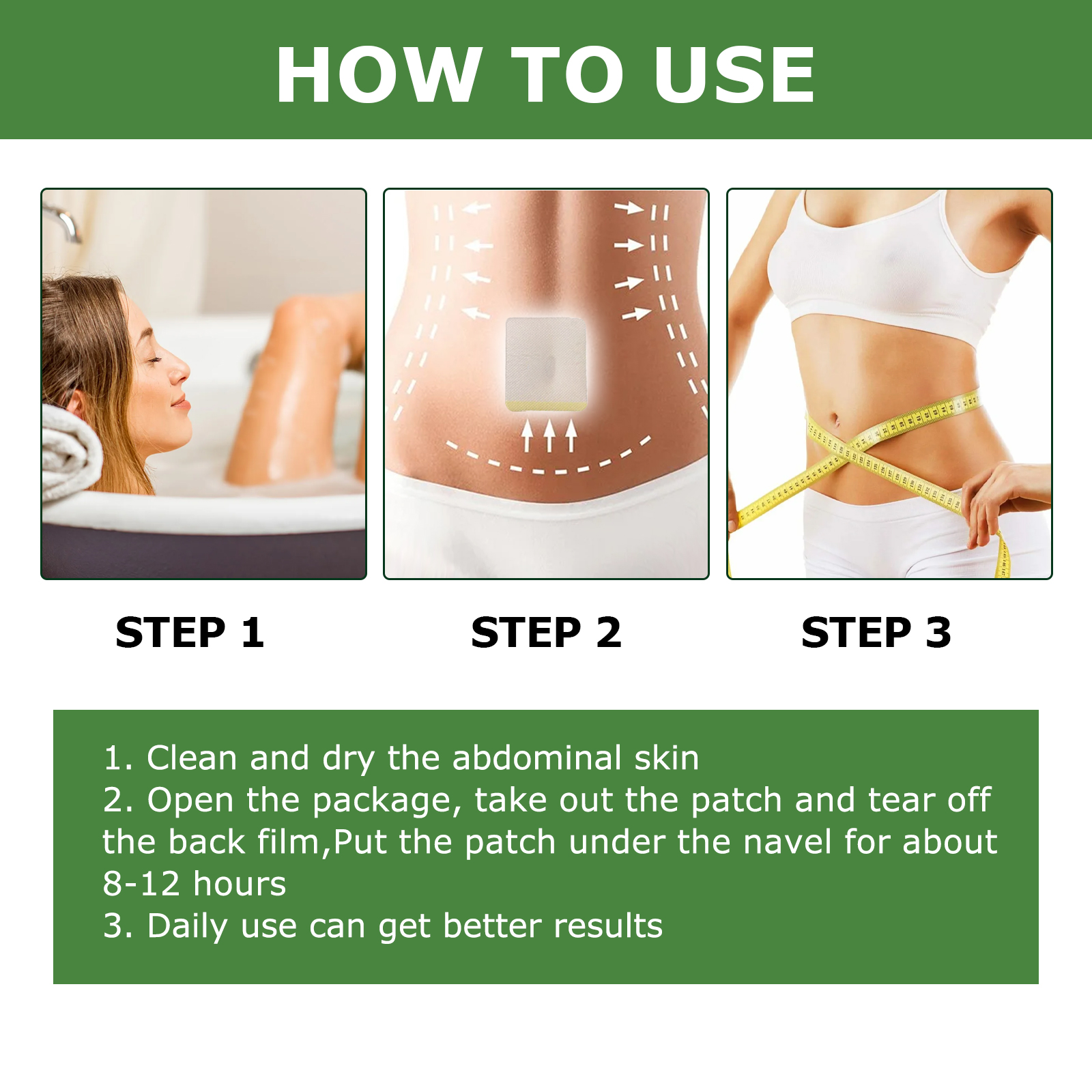 HOW TO USE

STEP 1

STEP 2

STEP 3

1. Clean and dry the abdominal skin
2. Open the package, take out the patch and tear off the back film,Put the patch under the navel for about 8-12 hours
3. Daily use can get better results