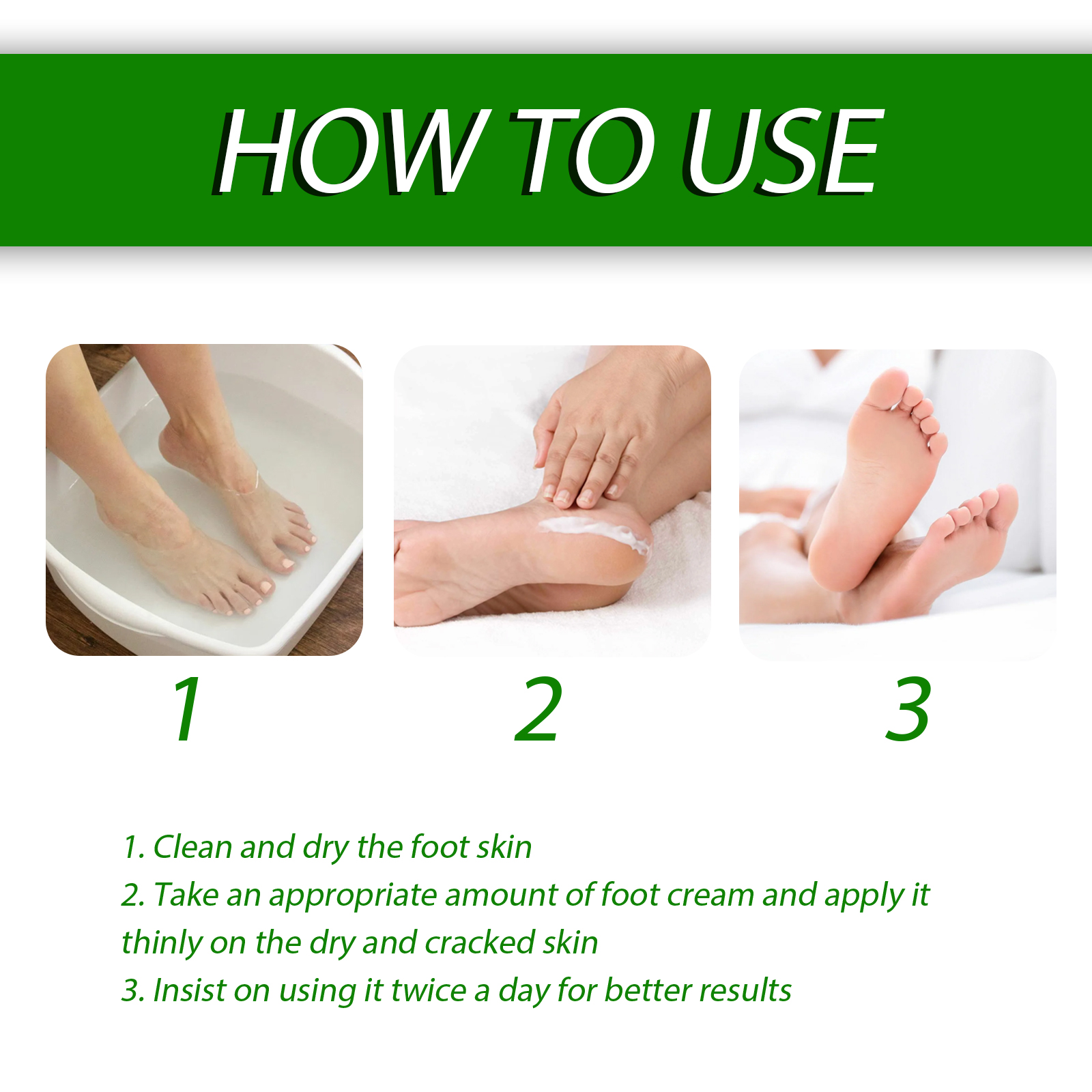 HOW TO USE

1

2

3

1. Clean and dry the foot skin
2. Take an appropriate amount of foot cream and apply it thinly on the dry and cracked skin
3. Insist on using it twice a day for better results