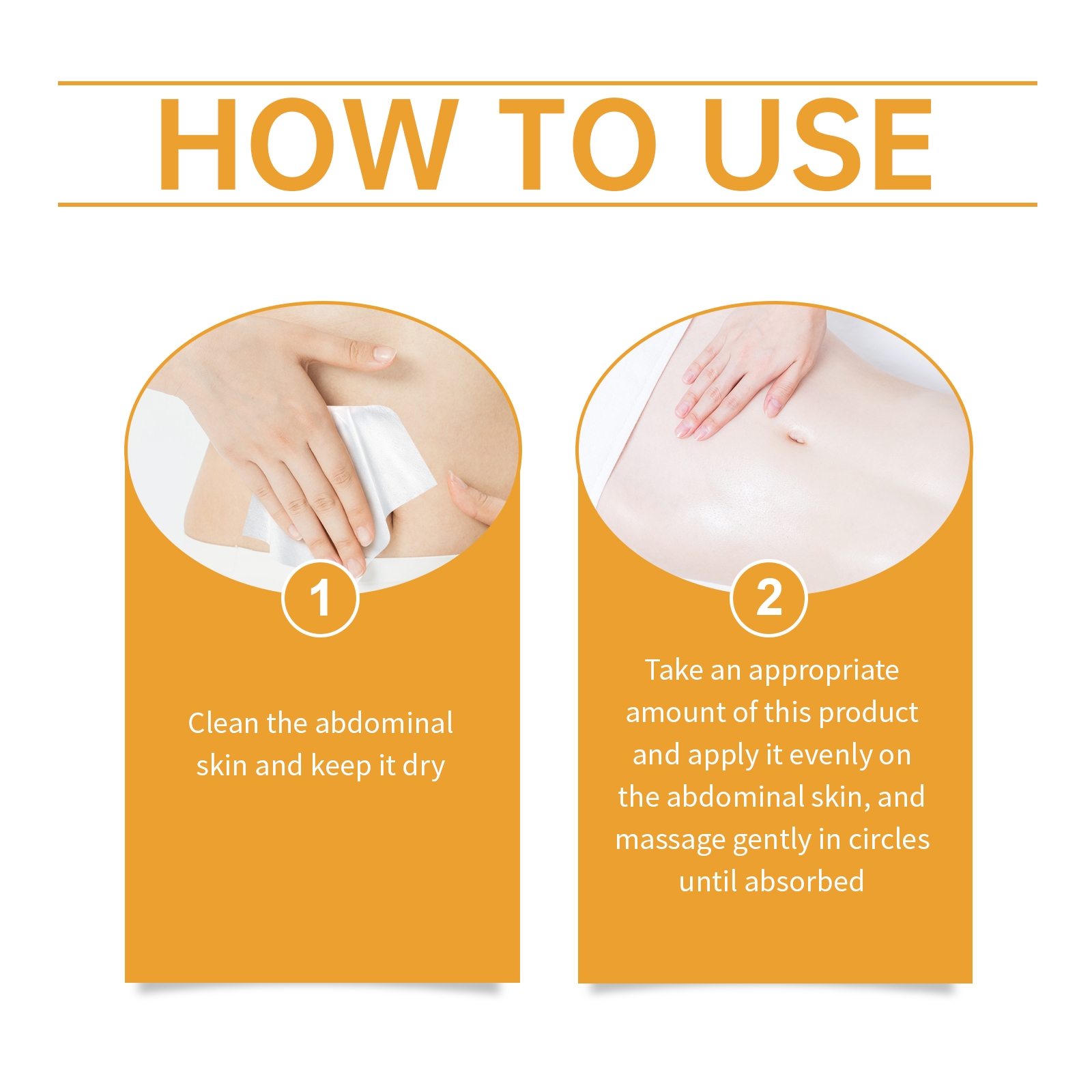 HOW TO USE

1

Clean the abdominal skin and keep it dry

2

Take an appropriate amount of this product and apply it evenly on the abdominal skin, and massage gently in circles until absorbed