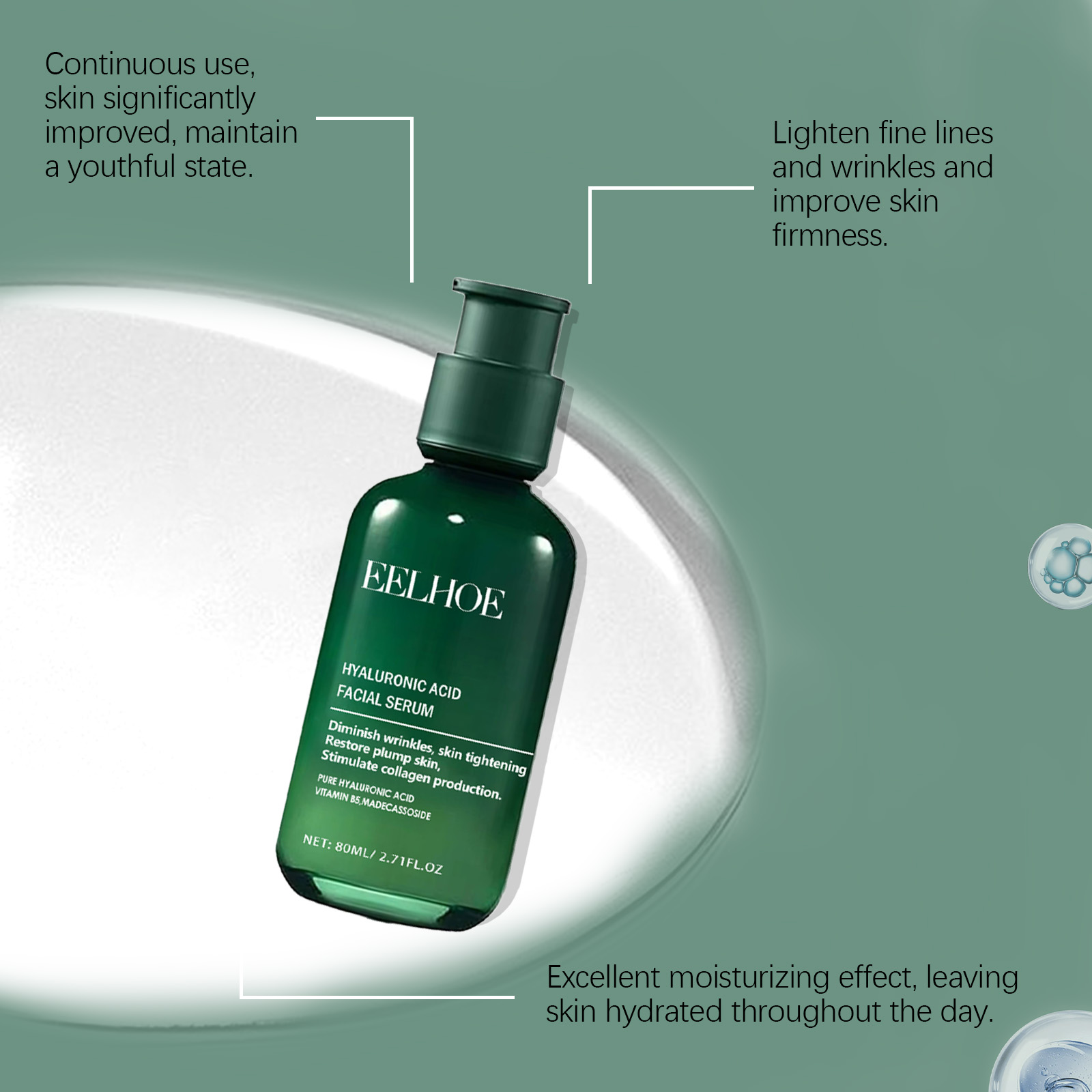 Continuous use, skin significantly improved, maintain a youthful state.

Lighten fine lines and wrinkles and improve skin firmness.

EELHOE

HYALURONIC ACID
FACIAL SERUM

Diminish wrinkles, skin tightening
Restore plump skin,
Stimulate collagen production.
PURE HYALURONIC ACID
VITAMIN B5,MADECASSOSIDE

NET: 80ML/ 2.71FL.OZ

Excellent moisturizing effect, leaving skin hydrated throughout the day.