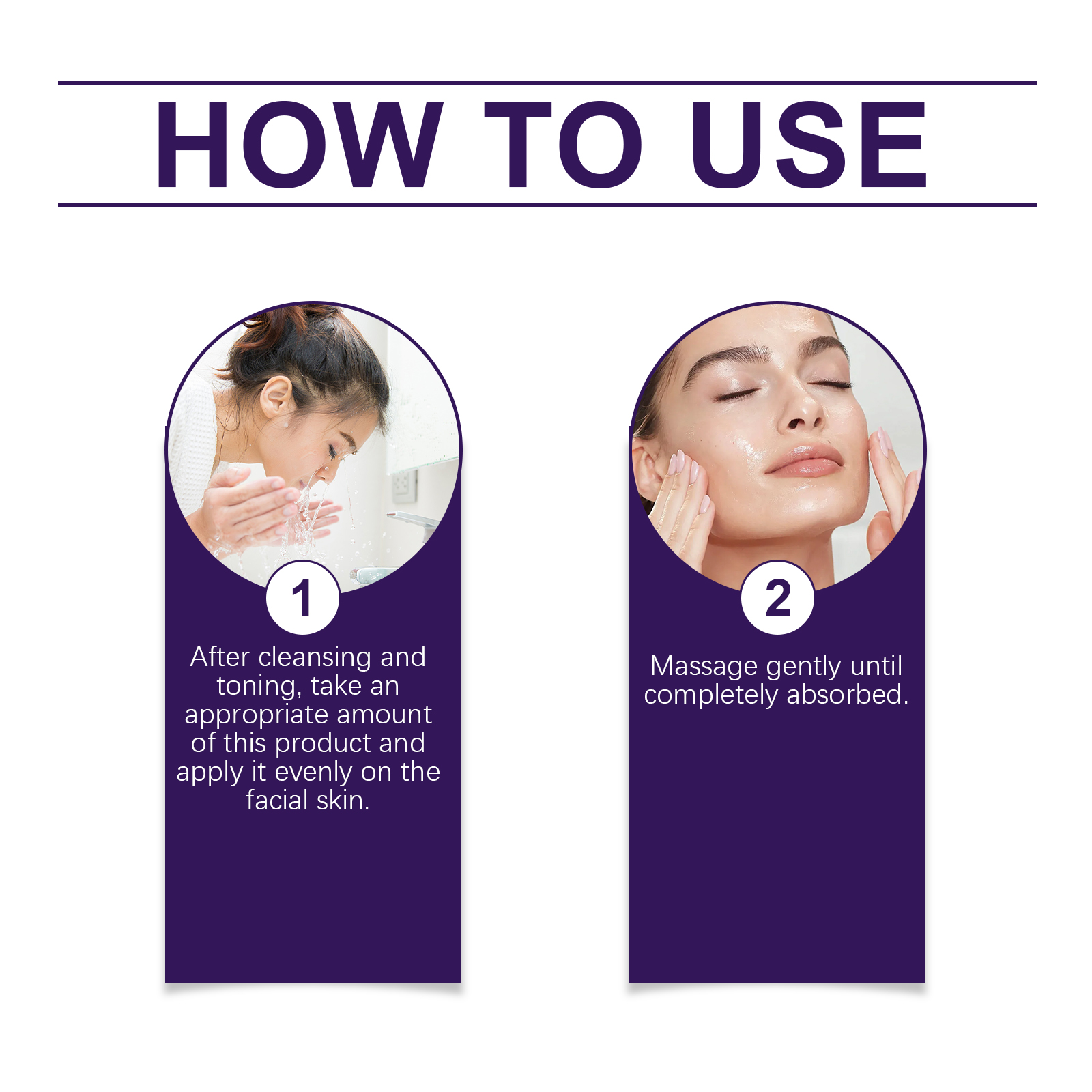 HOW TO USE

1

After cleansing and toning, take an appropriate amount of this product and apply it evenly on the facial skin.

2

Massage gently until completely absorbed.