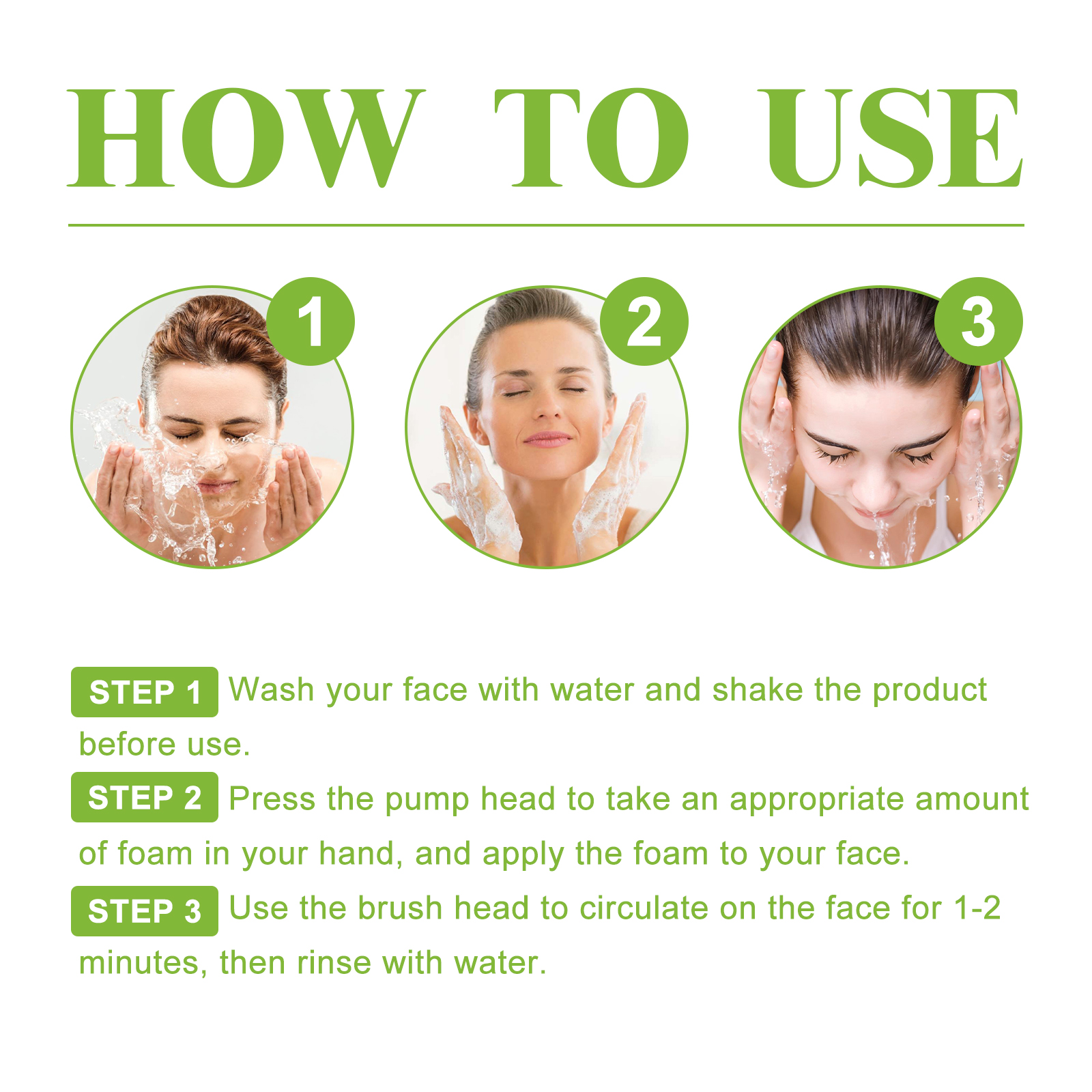 HOW TO USE

1

2

3

STEP 1 Wash your face with water and shake the product before use.

STEP 2 Press the pump head to take an appropriate amount of foam in your hand, and apply the foam to your face.

STEP 3 Use the brush head to circulate on the face for 1-2 minutes, then rinse with water.