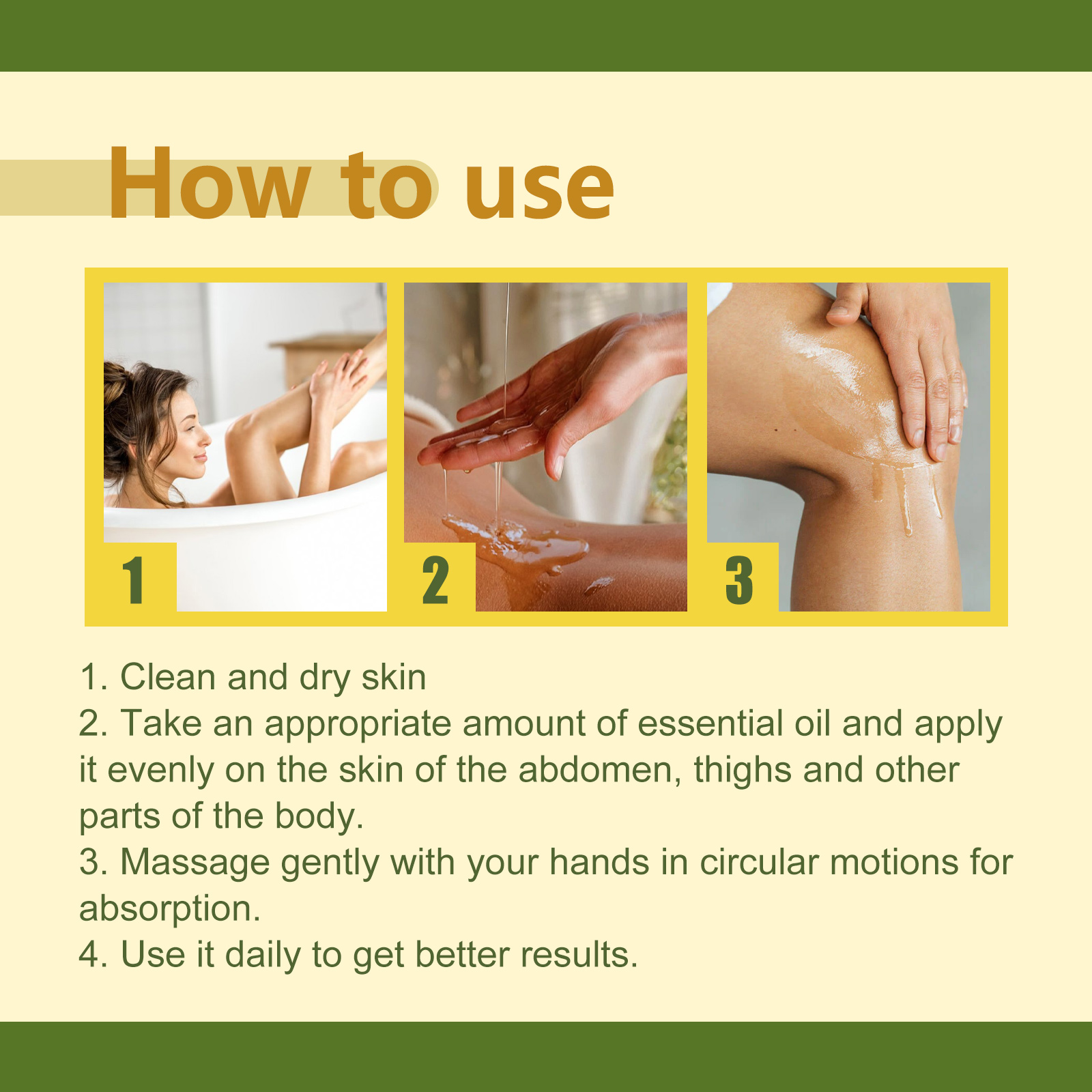 How to use

1

2

3

1. Clean and dry skin
2. Take an appropriate amount of essential oil and apply it evenly on the skin of the abdomen, thighs and other parts of the body.
3. Massage gently with your hands in circular motions for absorption.
4. Use it daily to get better results.