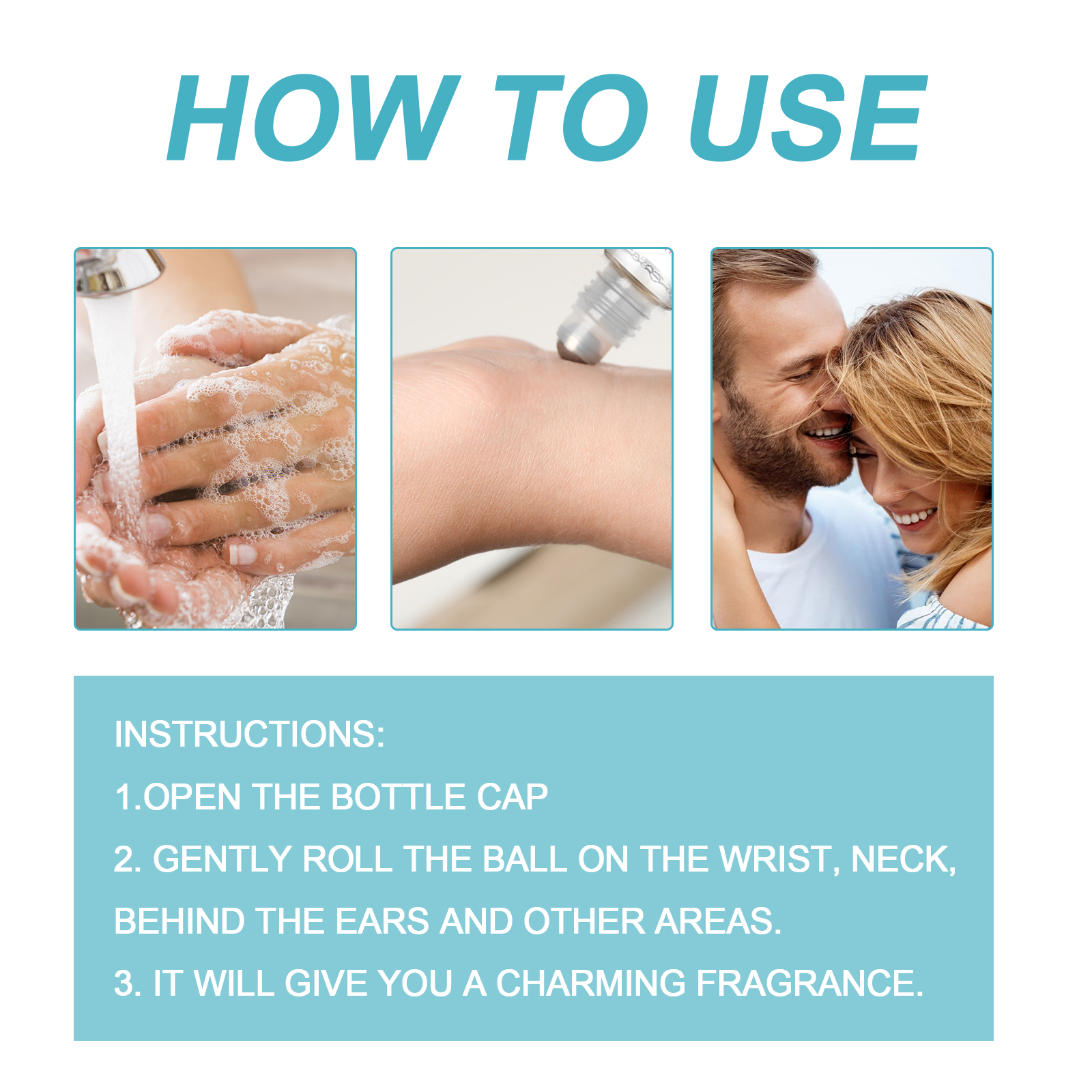 HOW TO USE

INSTRUCTIONS:

1.OPEN THE BOTTLE CAP

2. GENTLY ROLL THE BALL ON THE WRIST, NECK, BEHIND THE EARS AND OTHER AREAS.

3. IT WILL GIVE YOU A CHARMING FRAGRANCE.