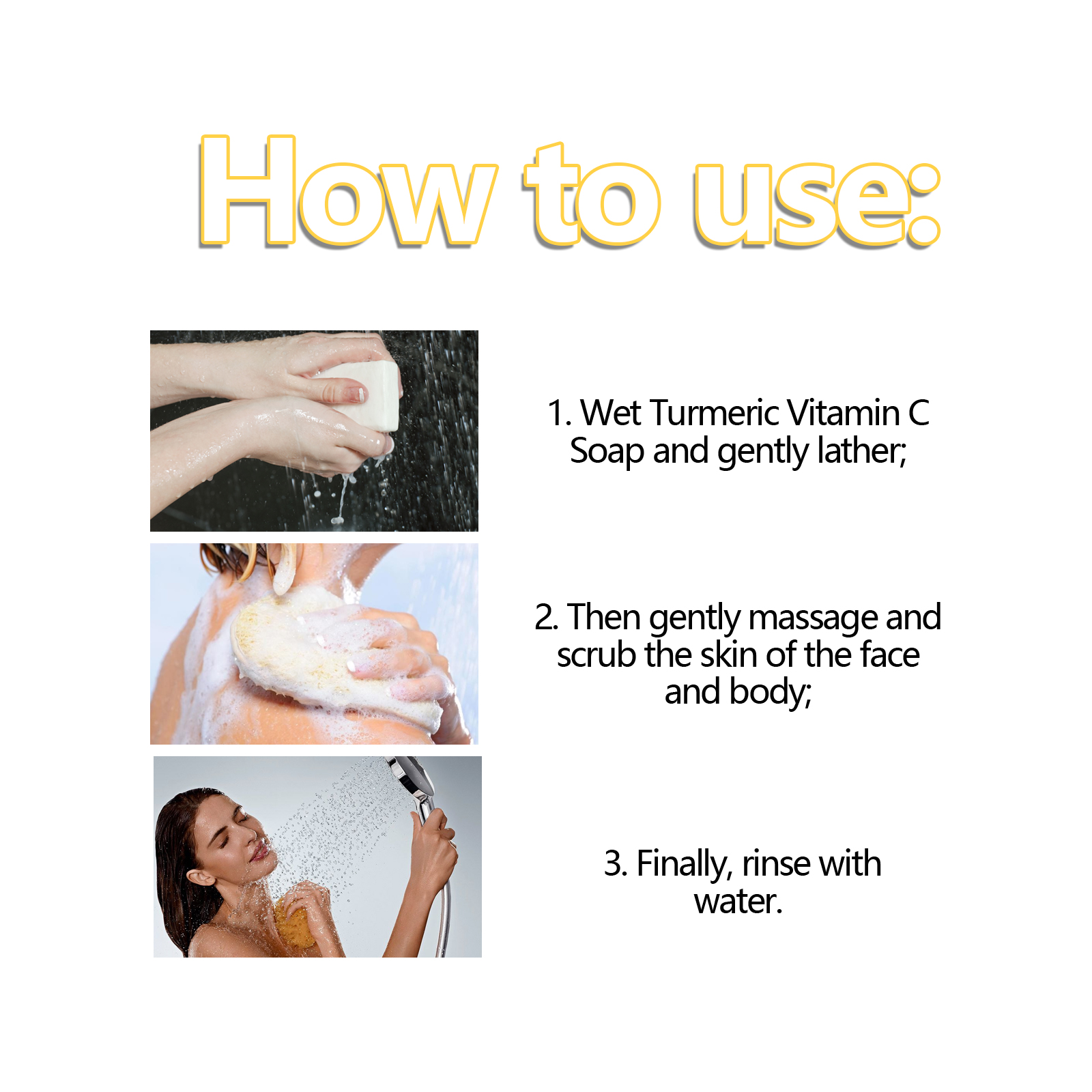 How to use:

1. Wet Turmeric Vitamin C Soap and gently lather;

2. Then gently massage and scrub the skin of the face and body;

3. Finally, rinse with water.