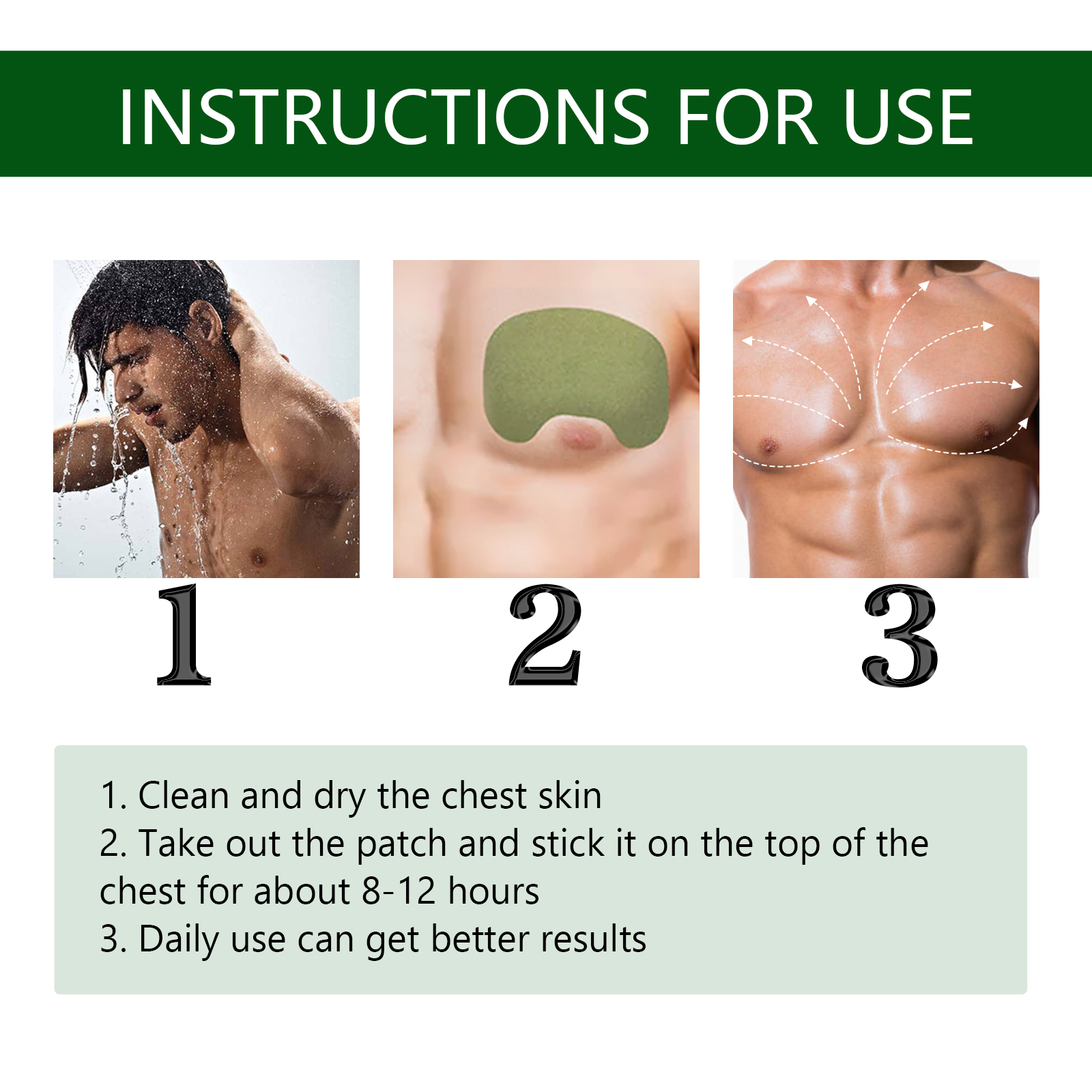 INSTRUCTIONS FOR USE

1

2

3

1. Clean and dry the chest skin
2. Take out the patch and stick it on the top of the chest for about 8-12 hours
3. Daily use can get better results