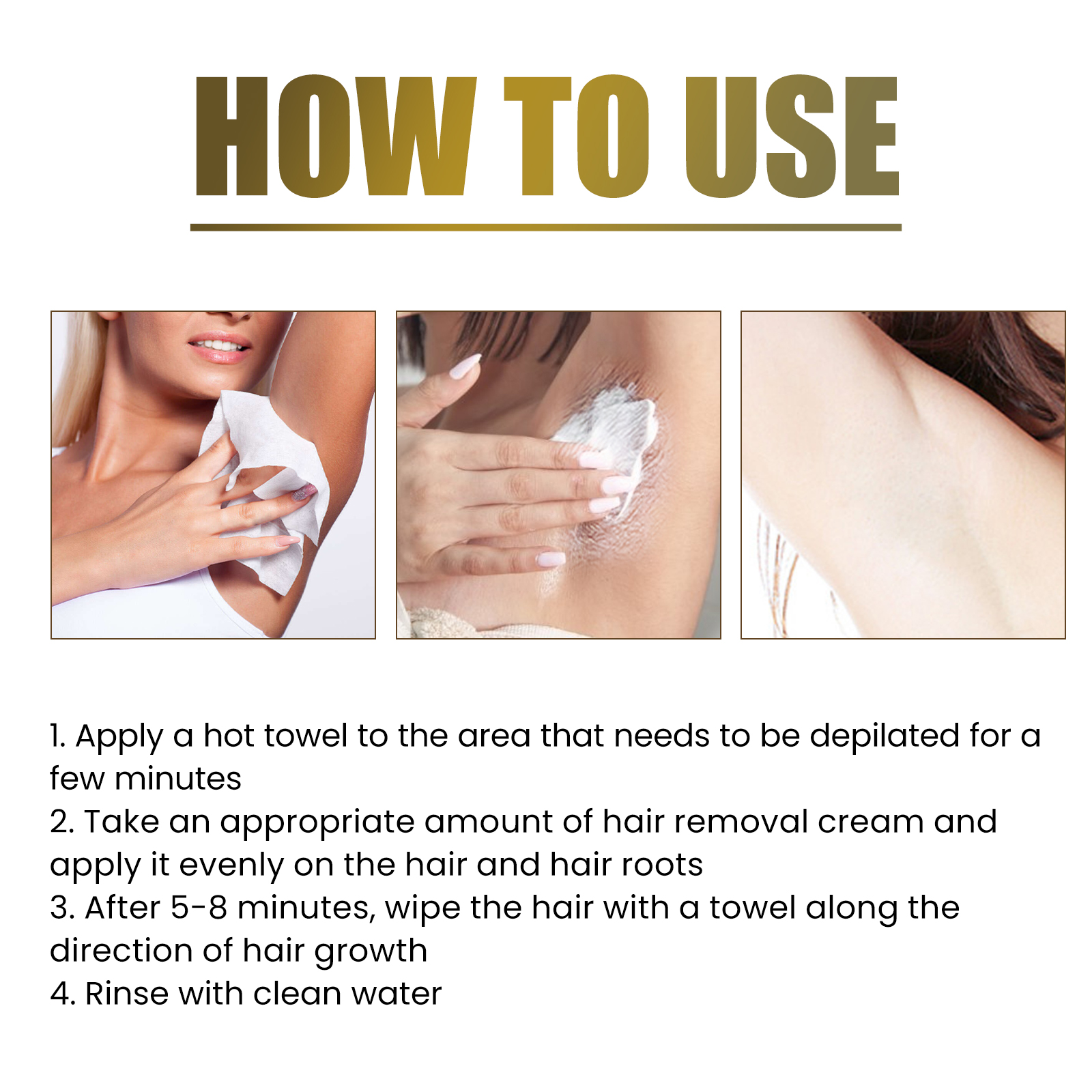 HOW TO USE

1. Apply a hot towel to the area that needs to be depilated for a few minutes
2. Take an appropriate amount of hair removal cream and apply it evenly on the hair and hair roots
3. After 5-8 minutes, wipe the hair with a towel along the direction of hair growth
4. Rinse with clean water