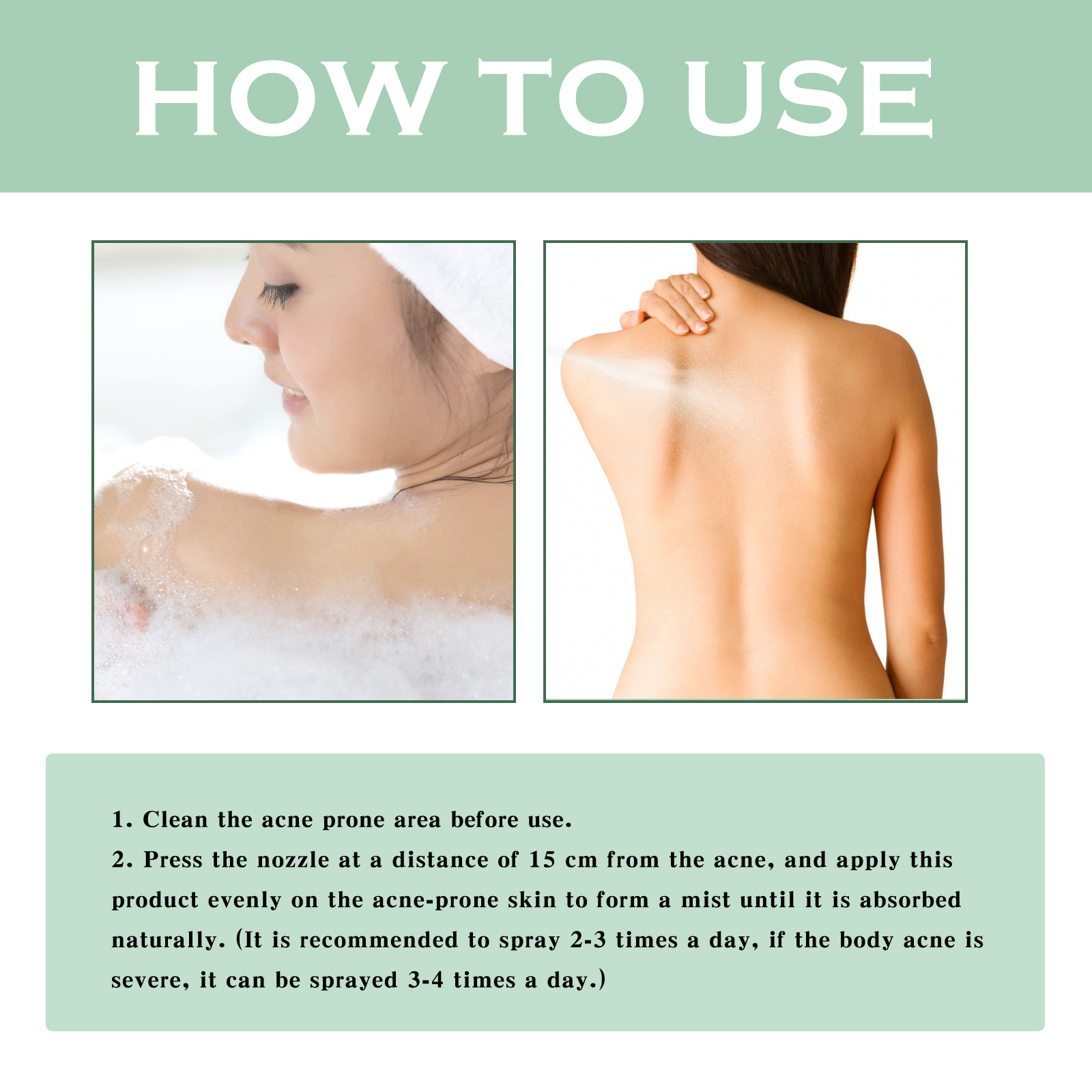 HOW TO USE

1. Clean the acne prone area before use.
2. Press the nozzle at a distance of 15 cm from the acne, and apply this product evenly on the acne-prone skin to form a mist until it is absorbed naturally. (It is recommended to spray 2-3 times a day, if the body acne is severe, it can be sprayed 3-4 times a day.)