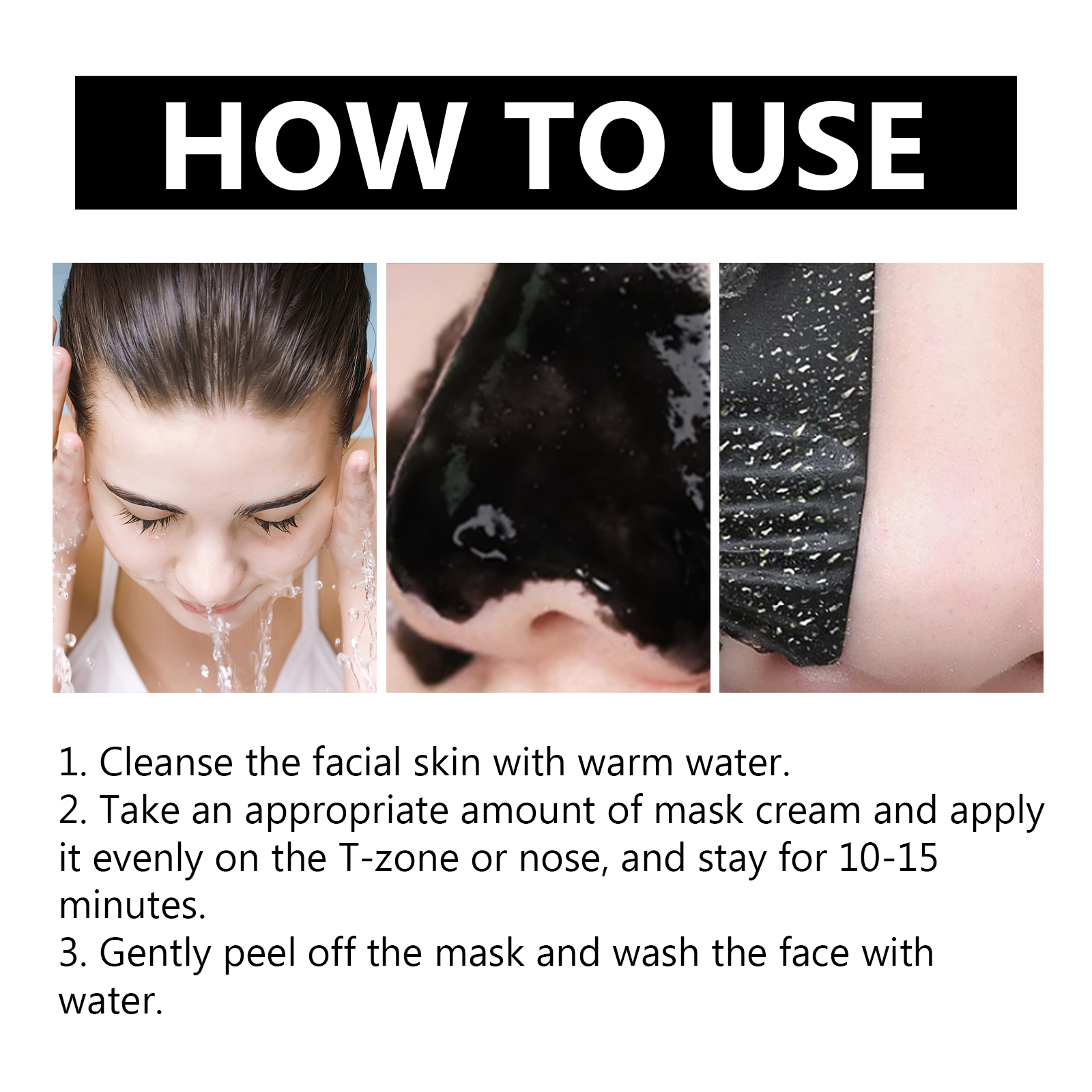 HOW TO USE

1. Cleanse the facial skin with warm water.
2. Take an appropriate amount of mask cream and apply it evenly on the T-zone or nose, and stay for 10-15 minutes.
3. Gently peel off the mask and wash the face with water.