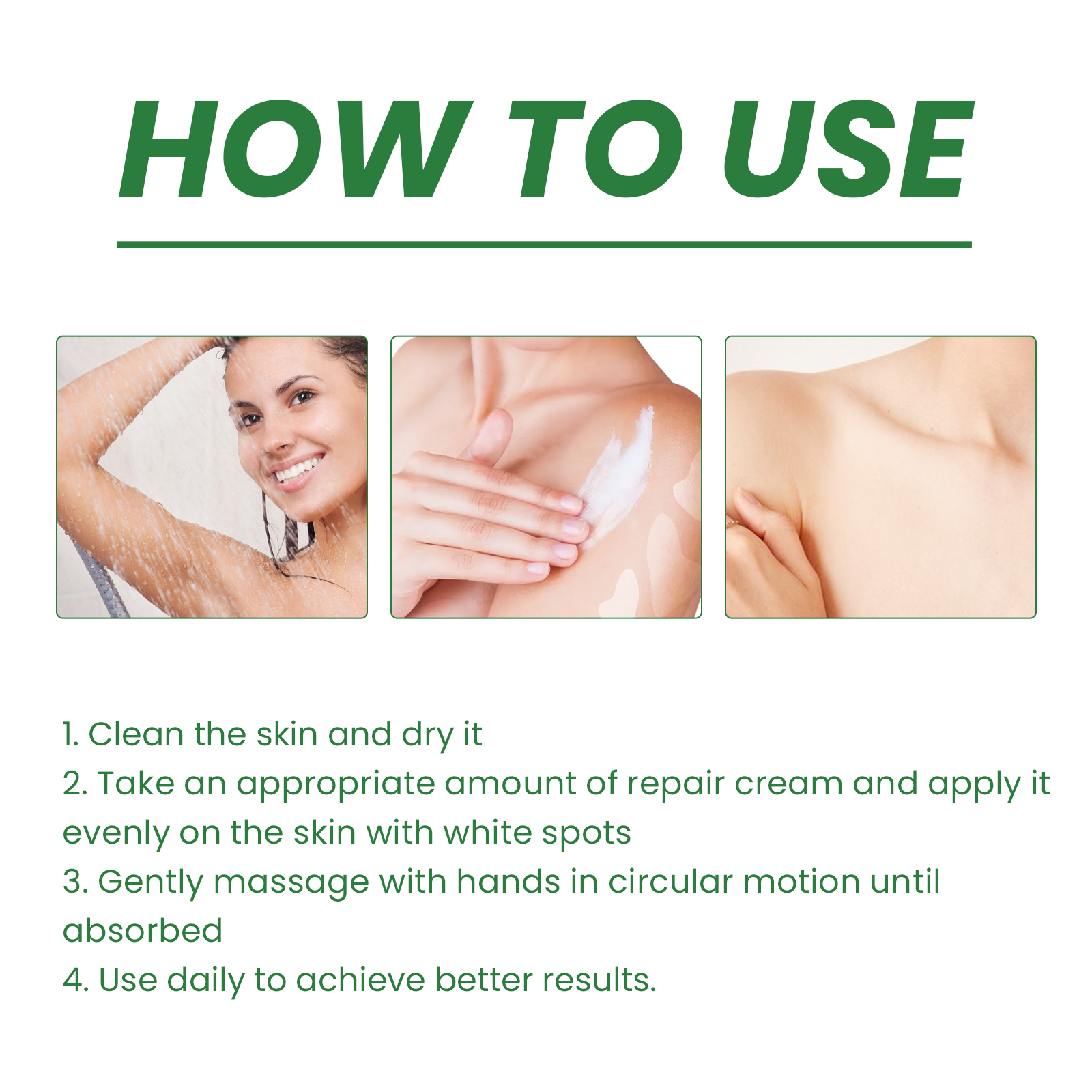 HOW TO USE

1. Clean the skin and dry it
2. Take an appropriate amount of repair cream and apply it evenly on the skin with white spots
3. Gently massage with hands in circular motion until absorbed
4. Use daily to achieve better results.